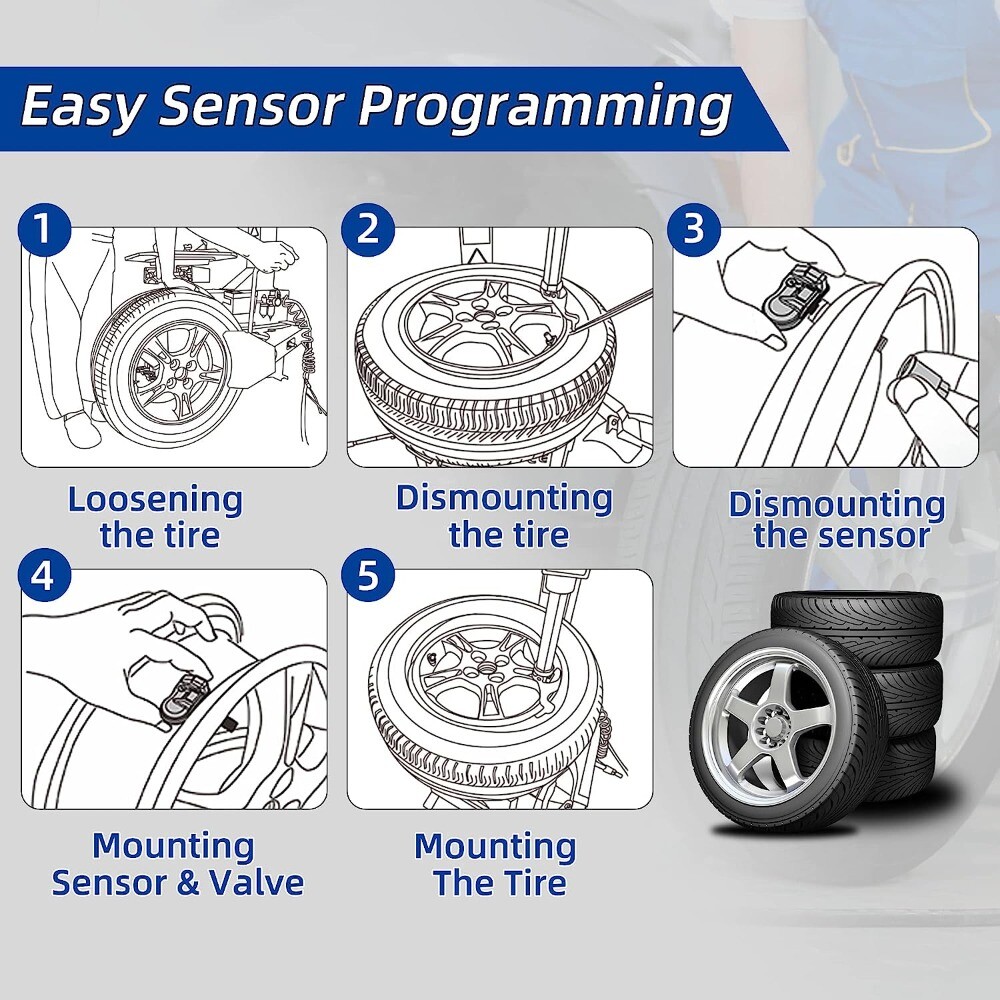 Easy Sensor Programming

1

Loosening the tire

2

Dismounting the tire

3

Dismounting the sensor

4

Mounting Sensor & Valve

5

Mounting The Tire