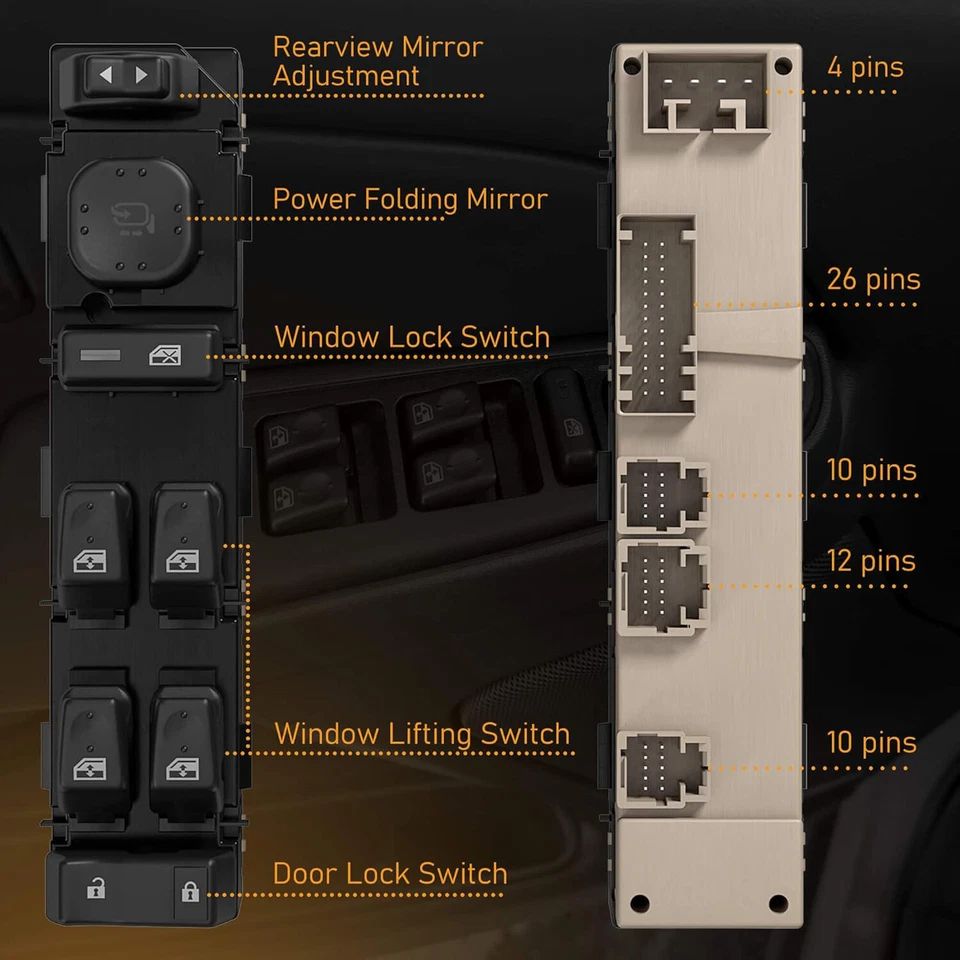 Rearview Mirror Adjustment

Power Folding Mirror

Window Lock Switch

Window Lifting Switch

Door Lock Switch

4 pins

26 pins

10 pins

12 pins

10 pins