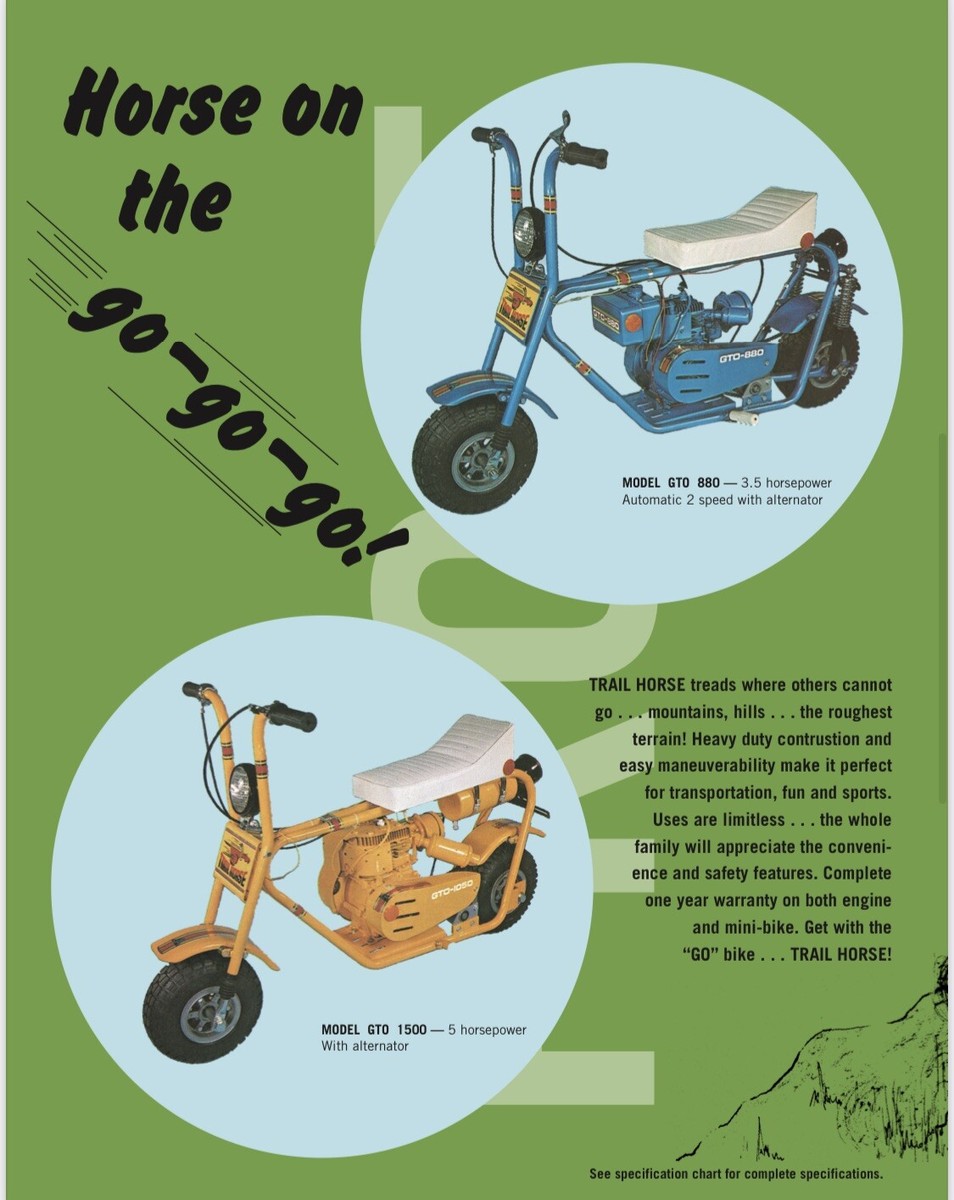 Horse on the go-go-go!

GTO-880

MODEL GTO 880 — 3.5 horsepower
Automatic 2 speed with alternator

GTO-1050

MODEL GTO 1500 — 5 horsepower
With alternator

TRAIL HORSE treads where others cannot go . . . mountains, hills . . . the roughest terrain! Heavy duty contrustion and easy maneuverability make it perfect for transportation, fun and sports. Uses are limitless . . . the whole family will appreciate the convenience and safety features. Complete one year warranty on both engine and mini-bike. Get with the "GO" bike . . . TRAIL HORSE!

See specification chart for complete specifications.