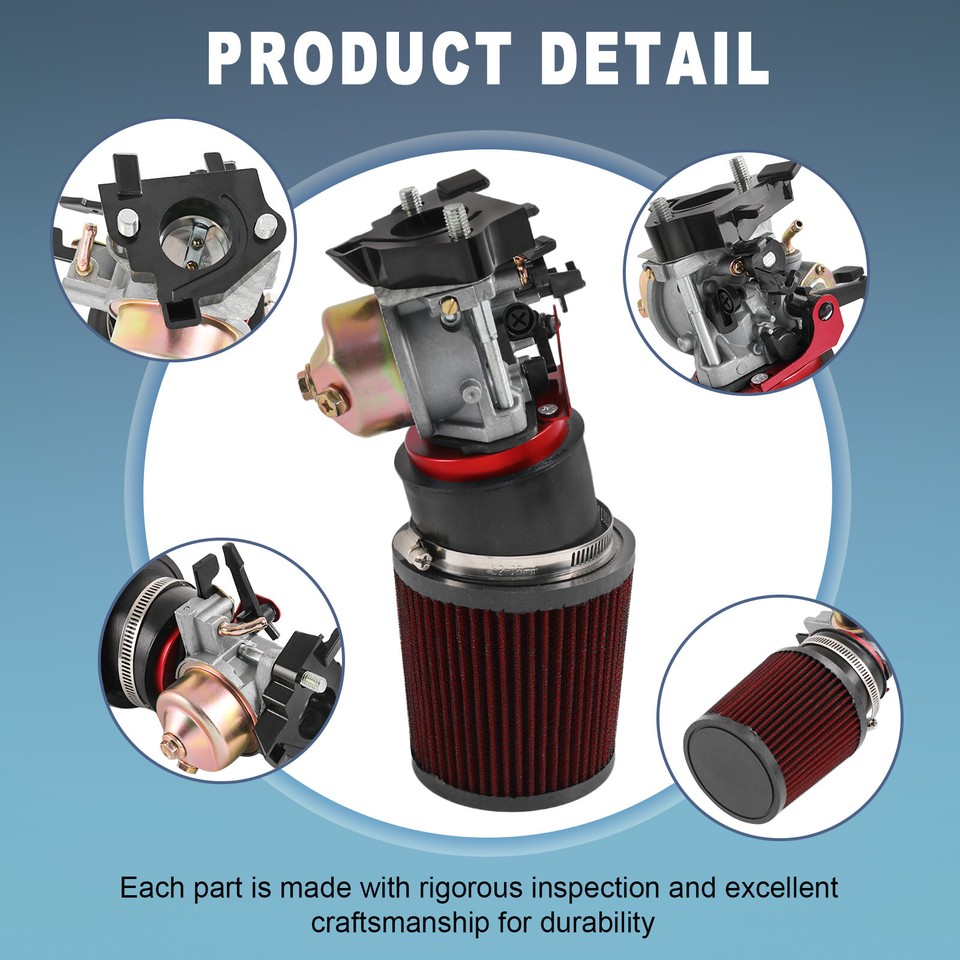 PRODUCT DETAIL

Each part is made with rigorous inspection and excellent craftsmanship for durability