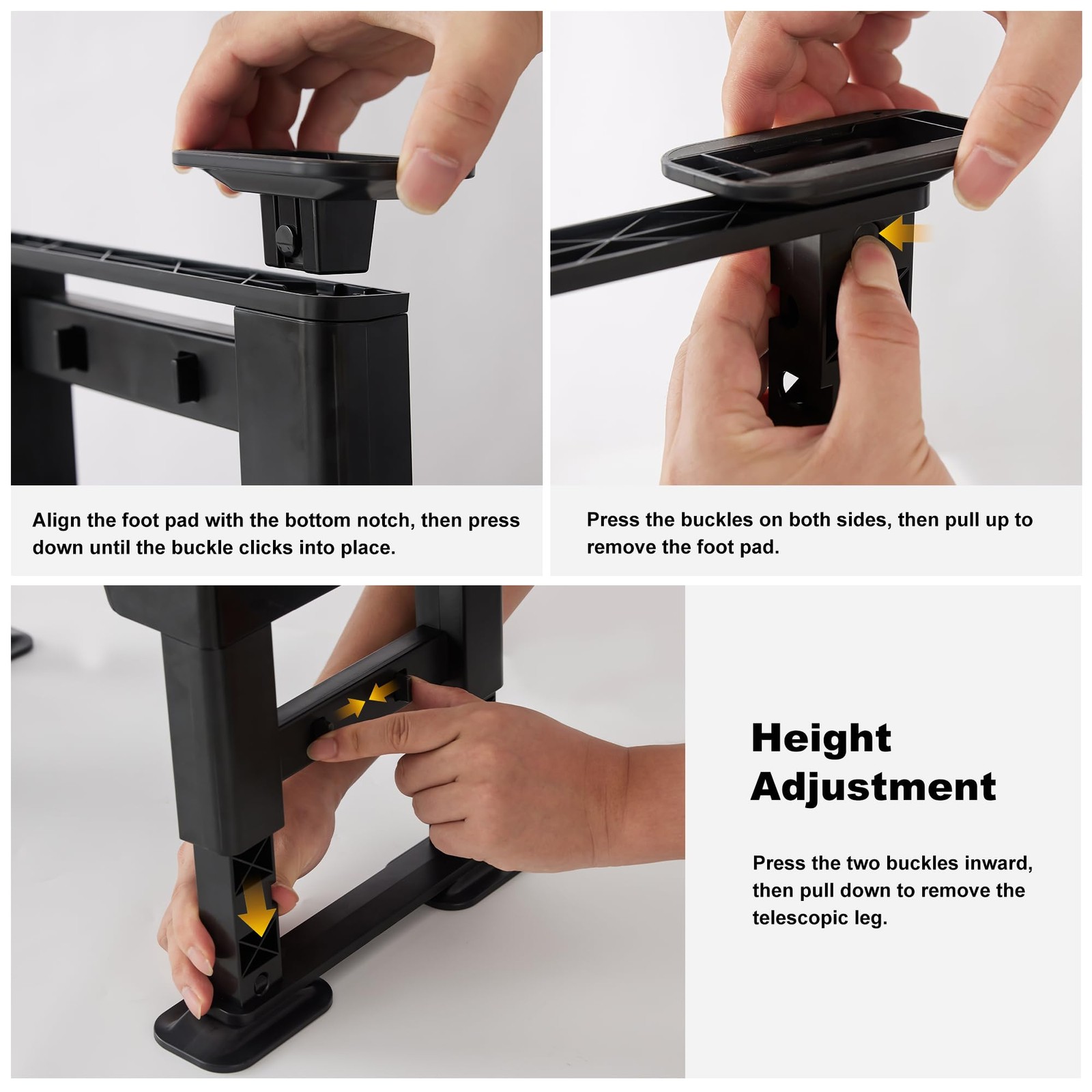 Align the foot pad with the bottom notch, then press down until the buckle clicks into place.

Press the buckles on both sides, then pull up to remove the foot pad.

Height Adjustment

Press the two buckles inward, then pull down to remove the telescopic leg.