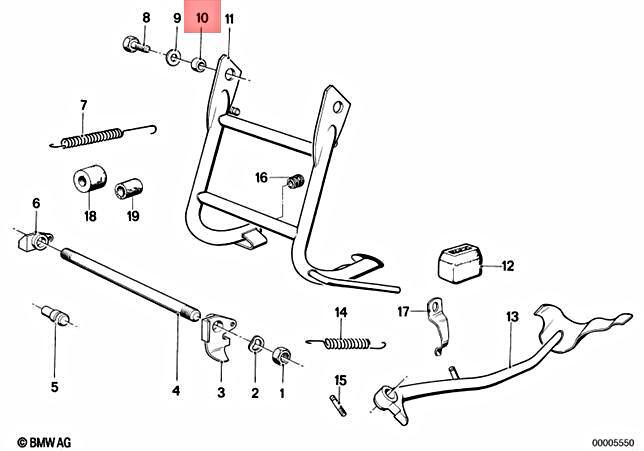 8 9 10 11

7

16

18 19

6

12

14 17 13

5 4 3 2 1 15

© BMW AG

00005550