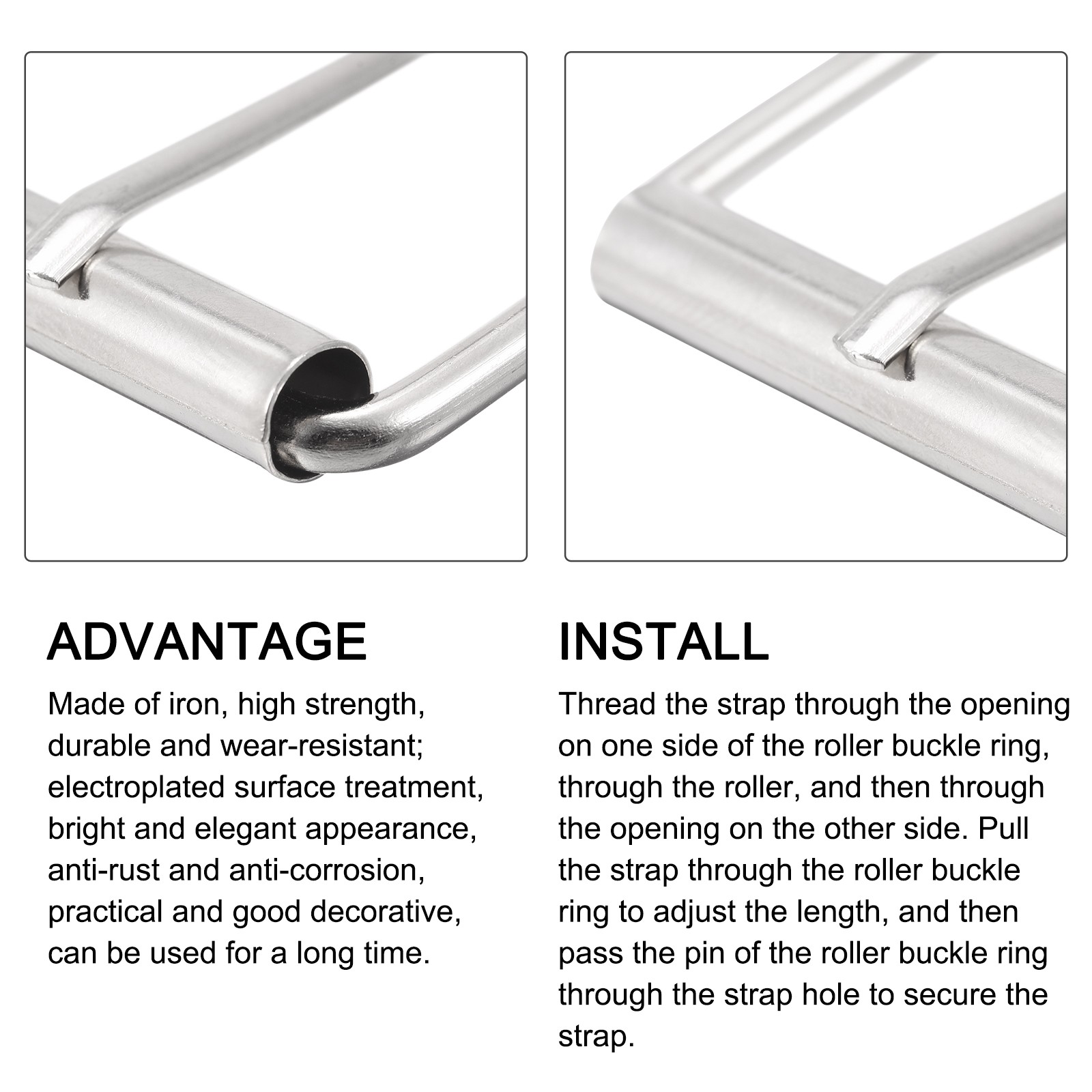 ADVANTAGE

Made of iron, high strength, durable and wear-resistant; electroplated surface treatment, bright and elegant appearance, anti-rust and anti-corrosion, practical and good decorative, can be used for a long time.

INSTALL

Thread the strap through the opening on one side of the roller buckle ring, through the roller, and then through the opening on the other side. Pull the strap through the roller buckle ring to adjust the length, and then pass the pin of the roller buckle ring through the strap hole to secure the strap.