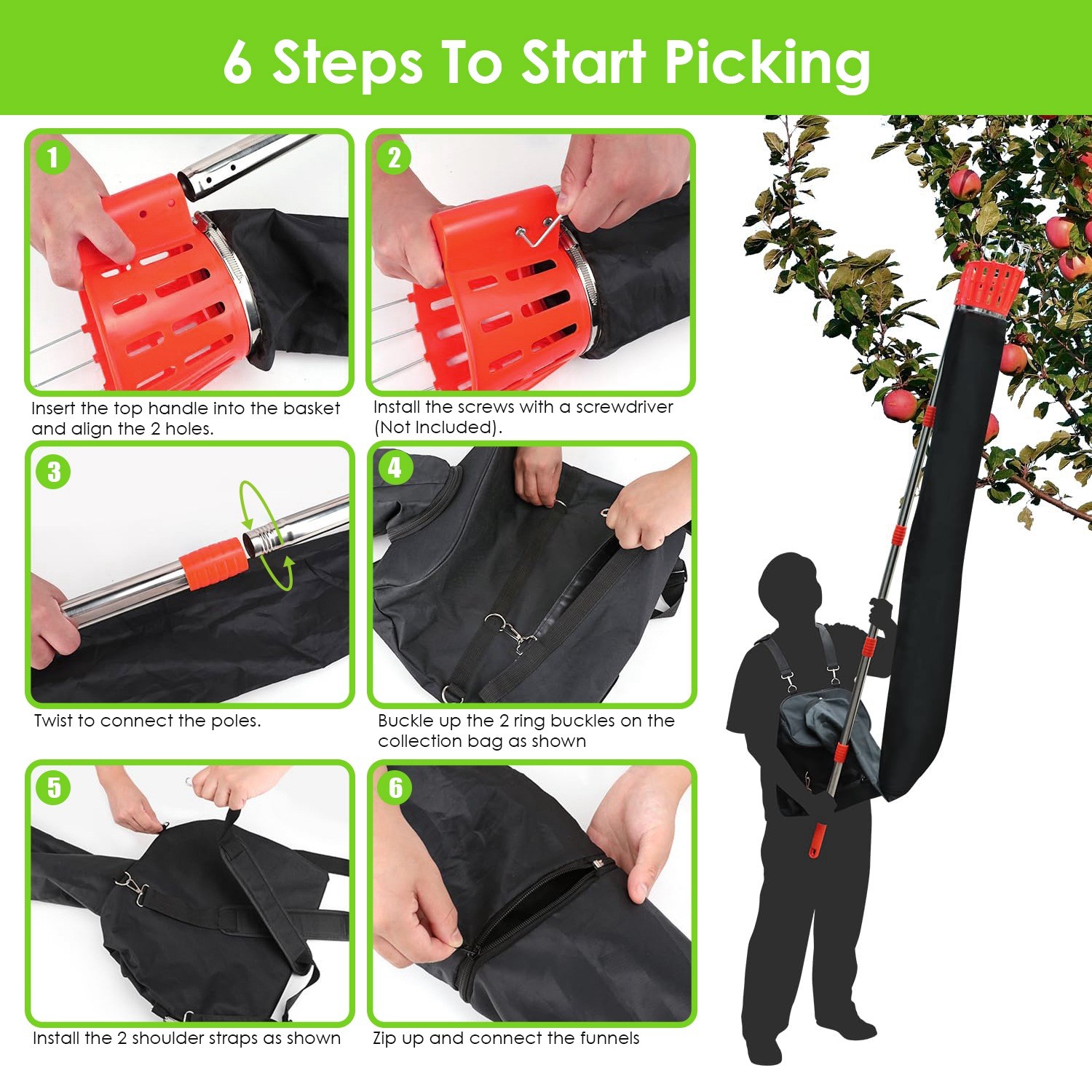 6 Steps To Start Picking

1

Insert the top handle into the basket and align the 2 holes.

2

Install the screws with a screwdriver (Not Included).

3

Twist to connect the poles.

4

Buckle up the 2 ring buckles on the collection bag as shown

5

Install the 2 shoulder straps as shown

6

Zip up and connect the funnels