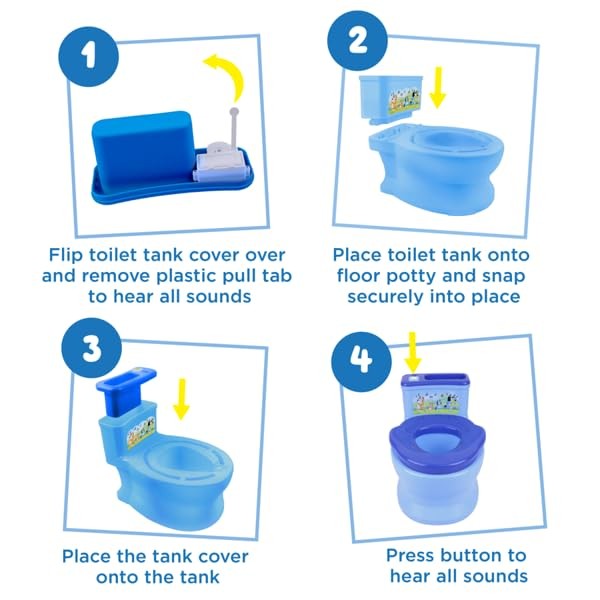 1

Flip toilet tank cover over and remove plastic pull tab to hear all sounds

2

Place toilet tank onto floor potty and snap securely into place

3

Place the tank cover onto the tank

4

Press button to hear all sounds