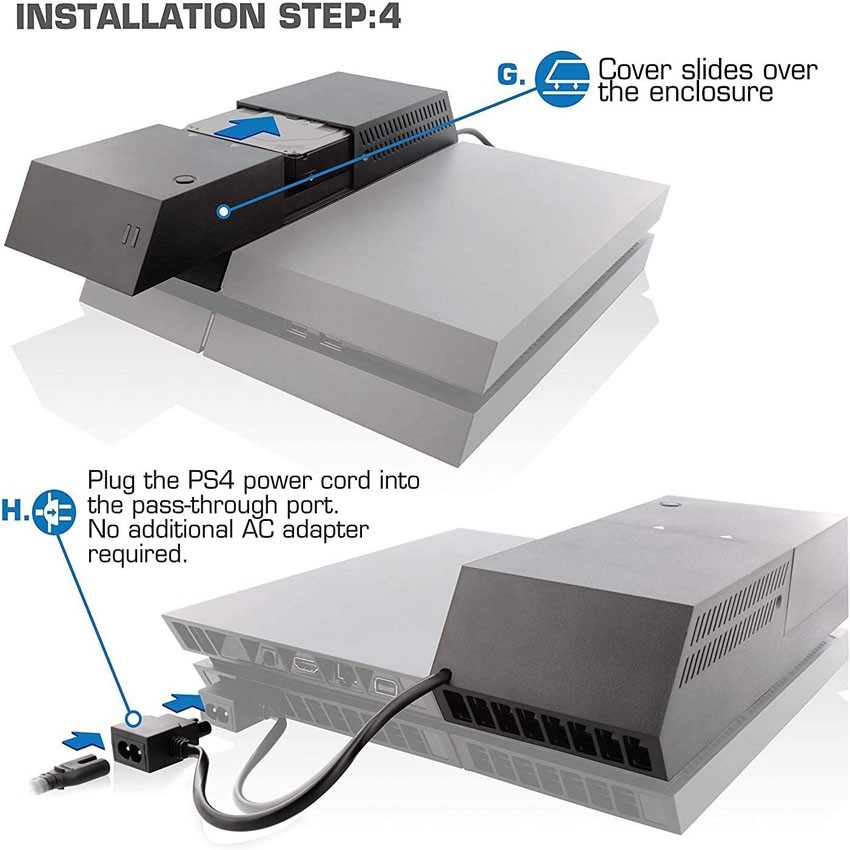 INSTALLATION STEP:4

G. Cover slides over the enclosure

H. Plug the PS4 power cord into the pass-through port. No additional AC adapter required.