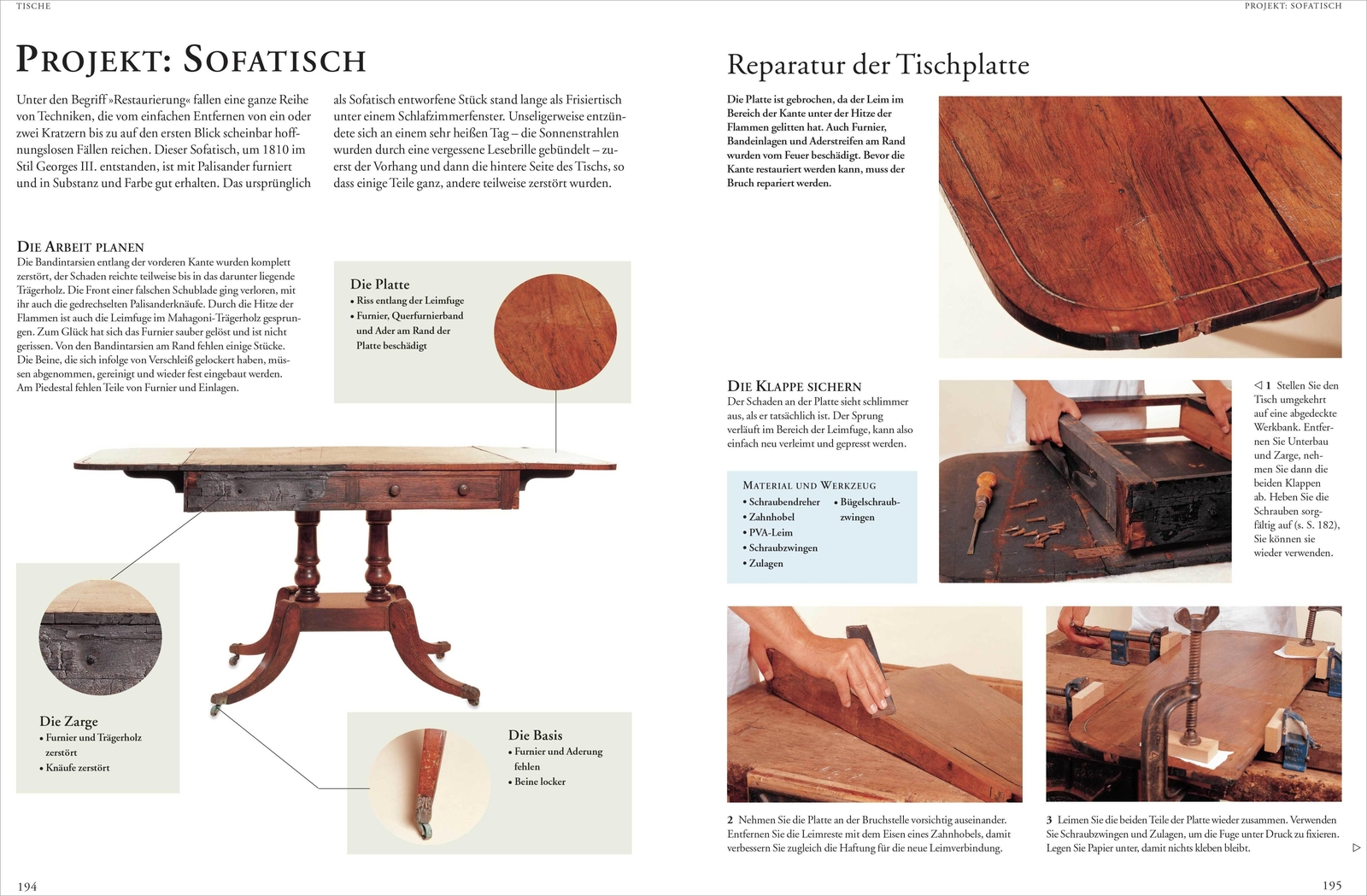 TISCHE

PROJEKT: SOFATISCH

Unter den Begriff »Restaurierung« fallen eine ganze Reihe von Techniken, die vom einfachen Entfernen von ein oder zwei Kratzern bis zu auf den ersten Blick scheinbar hoffnungslosen Fällen reichen. Dieser Sofatisch, um 1810 im Stil Georges III. entstanden, ist mit Palisander furniert und in Substanz und Farbe gut erhalten. Das ursprünglich als Sofatisch entworfene Stück stand lange als Frisiertisch unter einem Schlafzimmerfenster. Unseligerweise entzündete sich an einem sehr heißen Tag – die Sonnenstrahlen wurden durch eine vergessene Lesebrille gebündelt – zuerst der Vorhang und dann die hintere Seite des Tischs, so dass einige Teile ganz, andere teilweise zerstört wurden.

DIE ARBEIT PLANEN
Die Bandintarsien entlang der vorderen Kante wurden komplett zerstört, der Schaden reichte teilweise bis in das darunter liegende Trägerholz. Die Front einer falschen Schublade ging verloren, mit ihr auch die gedrechselten Palisanderknäufe. Durch die Hitze der Flammen ist auch die Leimfuge im Mahagoni-Trägerholz gesprungen. Zum Glück hat sich das Furnier sauber gelöst und ist nicht gerissen. Von den Bandintarsien am Rand fehlen einige Stücke. Die Beine, die sich infolge von Verschleiß gelockert haben, müssen abgenommen, gereinigt und wieder fest eingebaut werden. Am Piedestal fehlen Teile von Furnier und Einlagen.

Die Platte
• Riss entlang der Leimfuge
• Furnier, Querfurnierband und Ader am Rand der Platte beschädigt

Die Zarge
• Furnier und Trägerholz zerstört
• Knäufe zerstört

Die Basis
• Furnier und Aderung fehlen
• Beine locker

194

PROJEKT: SOFATISCH

Reparatur der Tischplatte

Die Platte ist gebrochen, da der Leim im Bereich der Kante unter der Hitze der Flammen gelitten hat. Auch Furnier, Bandeinlagen und Aderstreifen am Rand wurden vom Feuer beschädigt. Bevor die Kante restauriert werden kann, muss der Bruch repariert werden.

DIE KLAPPE SICHERN
Der Schaden an der Platte sieht schlimmer aus, als er tatsächlich ist. Der Sprung verläuft im Bereich der Leimfuge, kann also einfach neu verleimt und gepresst werden.

MATERIAL UND WERKZEUG
• Schraubendreher
• Zahnhobel
• PVA-Leim
• Schraubzwingen
• Zulagen
• Bügelschraubzwingen

◁ 1 Stellen Sie den Tisch umgekehrt auf eine abgedeckte Werkbank. Entfernen Sie Unterbau und Zarge, nehmen Sie dann die beiden Klappen ab. Heben Sie die Schrauben sorgfältig auf (s. S. 182), Sie können sie wieder verwenden.

2 Nehmen Sie die Platte an der Bruchstelle vorsichtig auseinander. Entfernen Sie die Leimreste mit dem Eisen eines Zahnhobels, damit verbessern Sie zugleich die Haftung für die neue Leimverbindung.

3 Leimen Sie die beiden Teile der Platte wieder zusammen. Verwenden Sie Schraubzwingen und Zulagen, um die Fuge unter Druck zu fixieren. Legen Sie Papier unter, damit nichts kleben bleibt. ▷

195