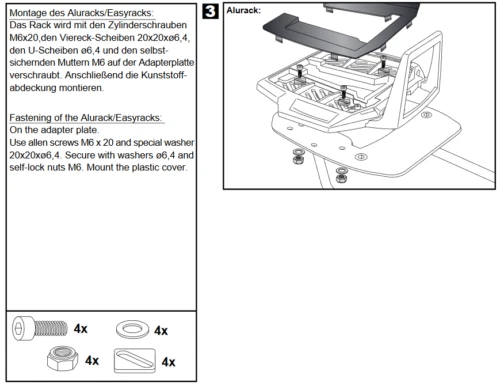 Montage des Aluracks/Easyracks:
Das Rack wird mit den Zylinderschrauben M6x20,den Viereck-Scheiben 20x20xø6,4, den U-Scheiben ø6,4 und den selbstsichernden Muttern M6 auf der Adapterplatte verschraubt. Anschließend die Kunststoffabdeckung montieren.

Fastening of the Alurack/Easyracks:
On the adapter plate.
Use allen screws M6 x 20 and special washer 20x20xø6,4. Secure with washers ø6,4 and self-lock nuts M6. Mount the plastic cover.

4x
4x
4x
4x

3
Alurack: