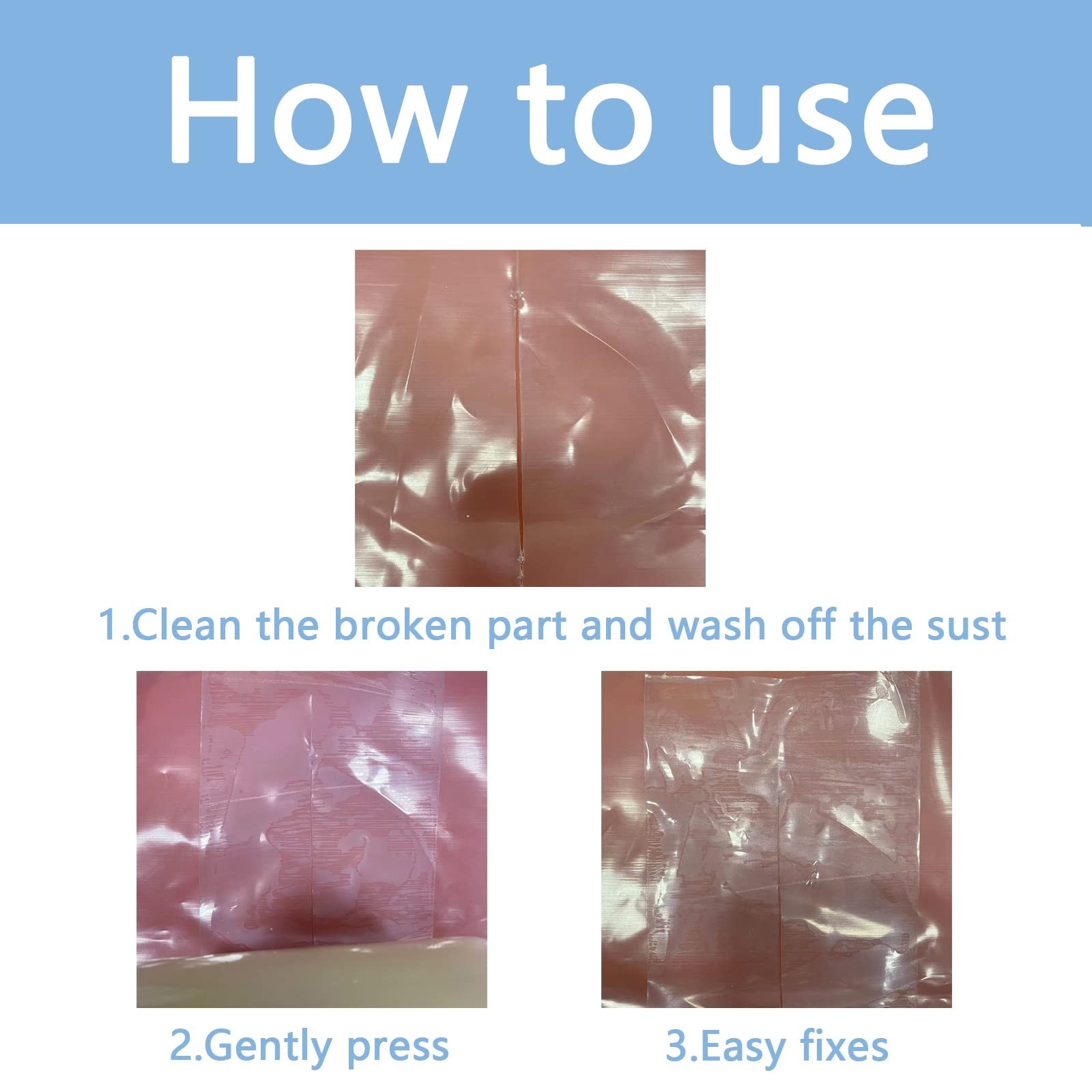 How to use

1.Clean the broken part and wash off the sust

2.Gently press

3.Easy fixes