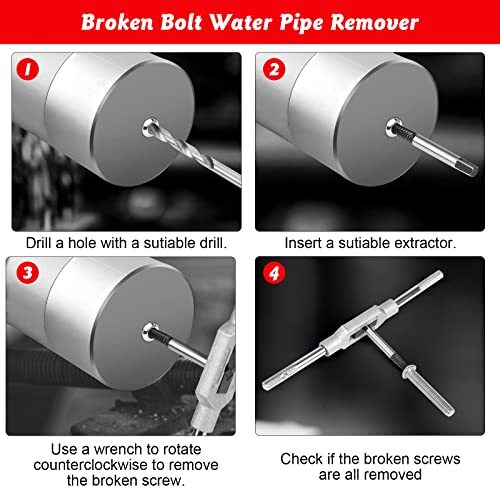 Broken Bolt Water Pipe Remover

1

Drill a hole with a sutiable drill.

2

Insert a sutiable extractor.

3

Use a wrench to rotate counterclockwise to remove the broken screw.

4

Check if the broken screws are all removed