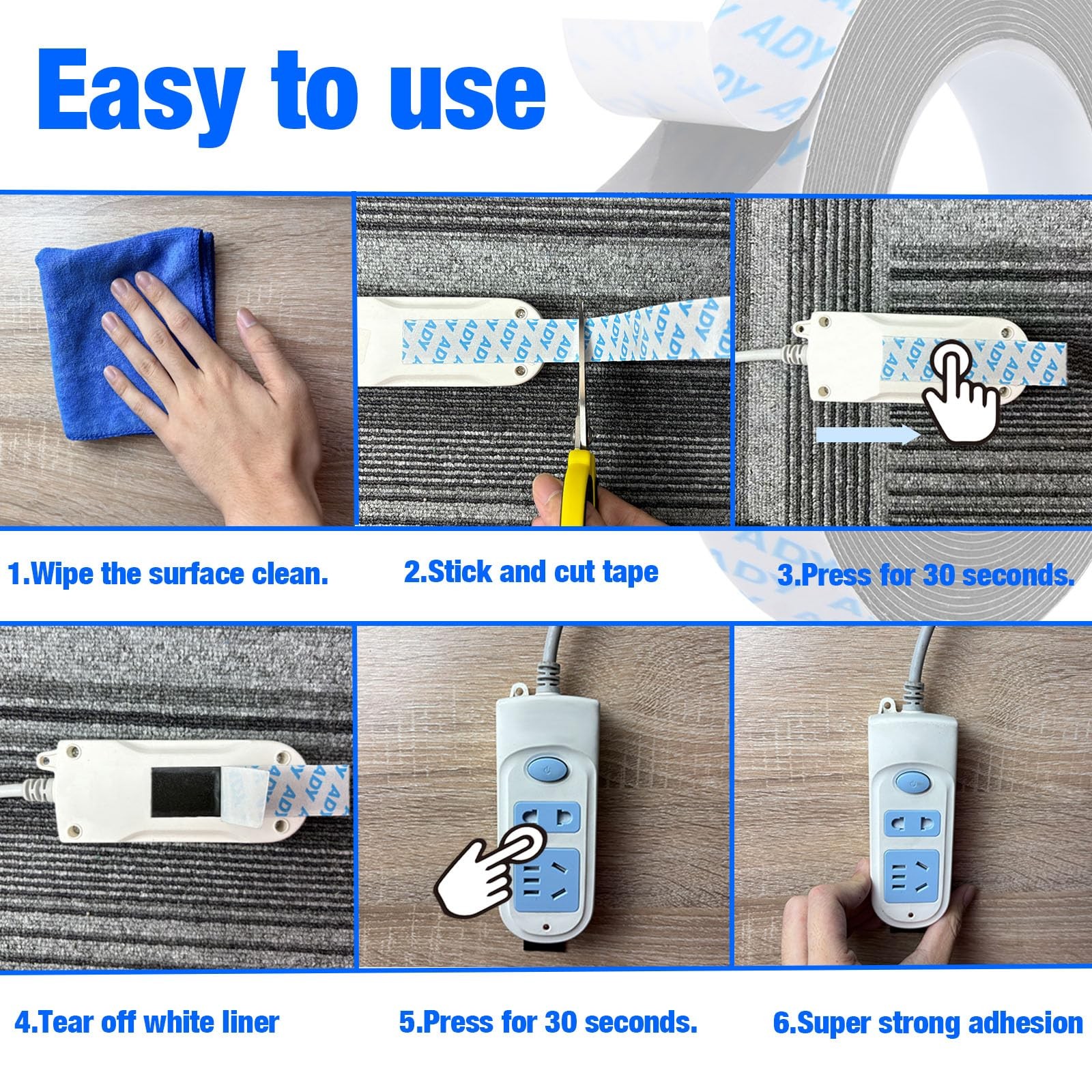 Easy to use

1.Wipe the surface clean.

2.Stick and cut tape

3.Press for 30 seconds.

4.Tear off white liner

5.Press for 30 seconds.

6.Super strong adhesion