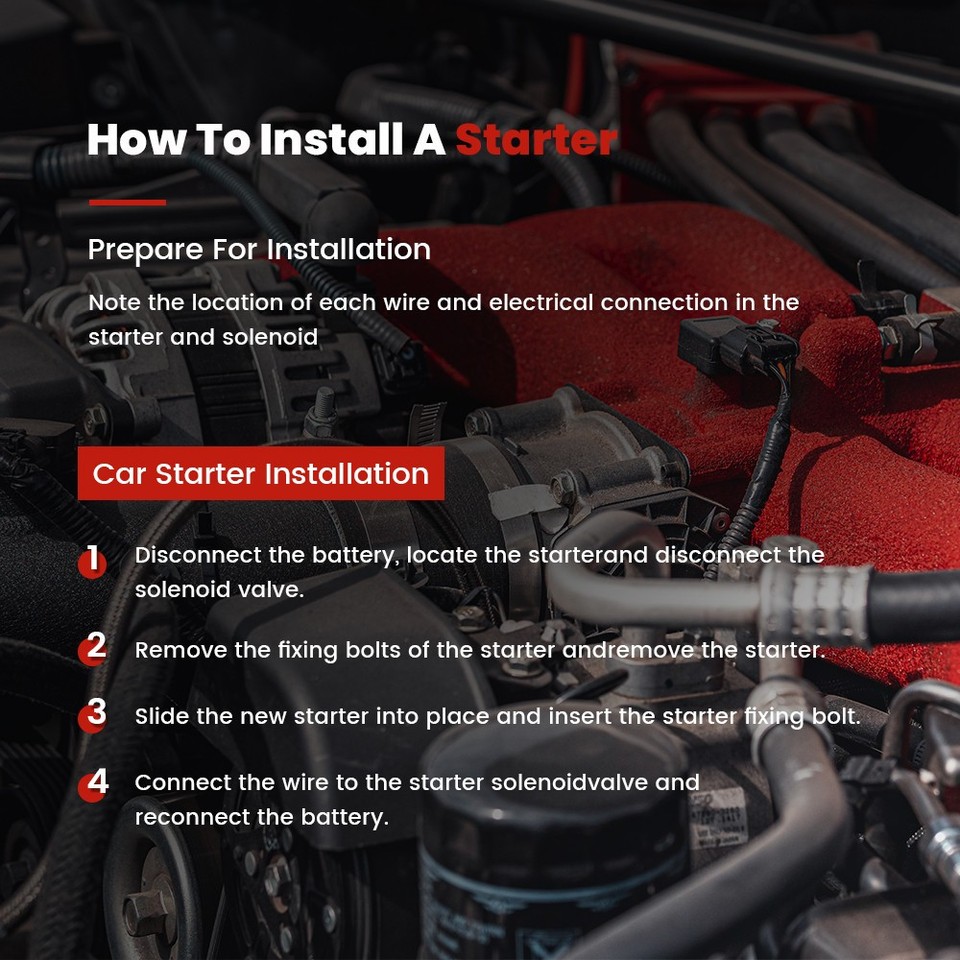 How To Install A Starter

Prepare For Installation

Note the location of each wire and electrical connection in the starter and solenoid

Car Starter Installation

1 Disconnect the battery, locate the starterand disconnect the solenoid valve.

2 Remove the fixing bolts of the starter andremove the starter.

3 Slide the new starter into place and insert the starter fixing bolt.

4 Connect the wire to the starter solenoidvalve and reconnect the battery.