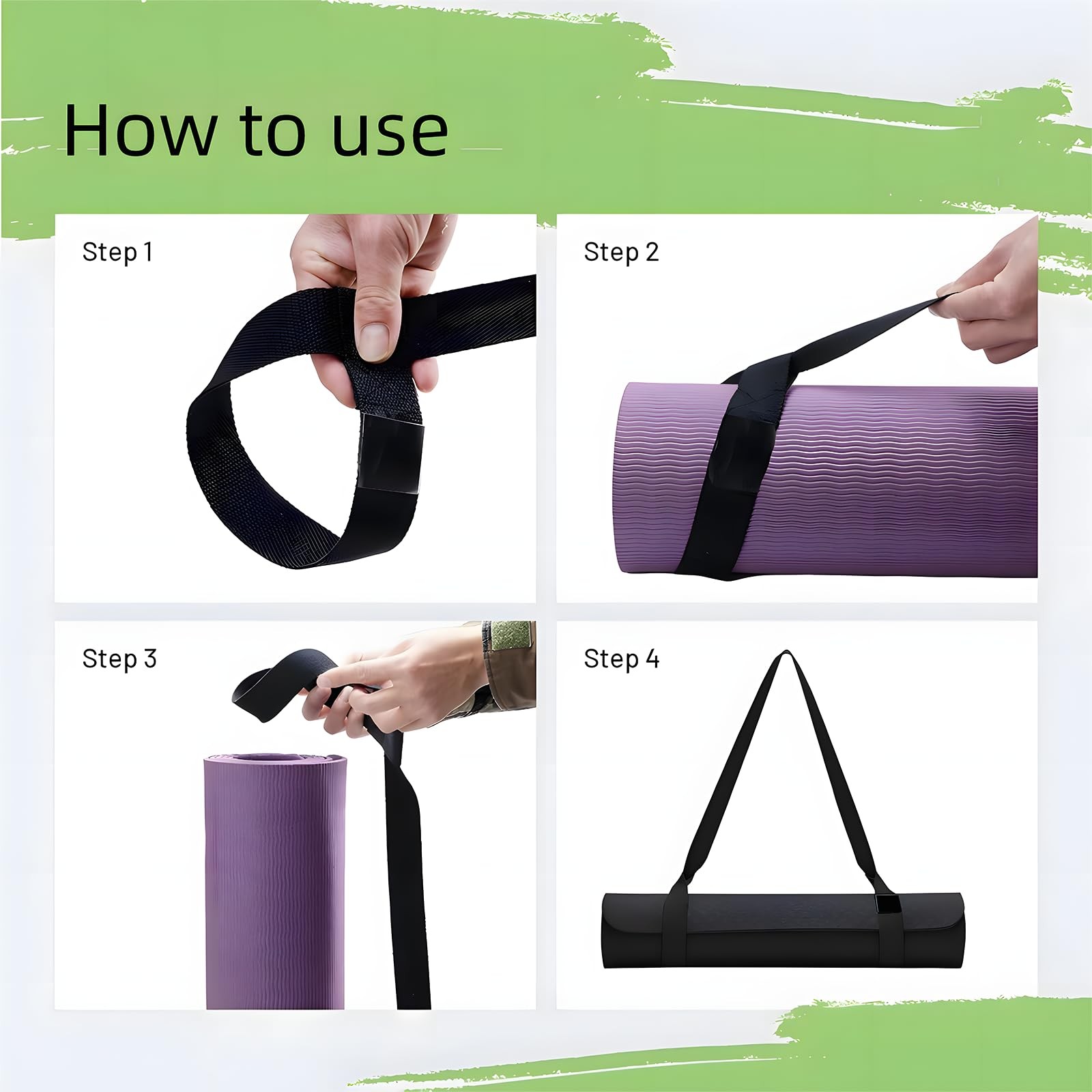 How to use

Step 1

Step 2

Step 3

Step 4