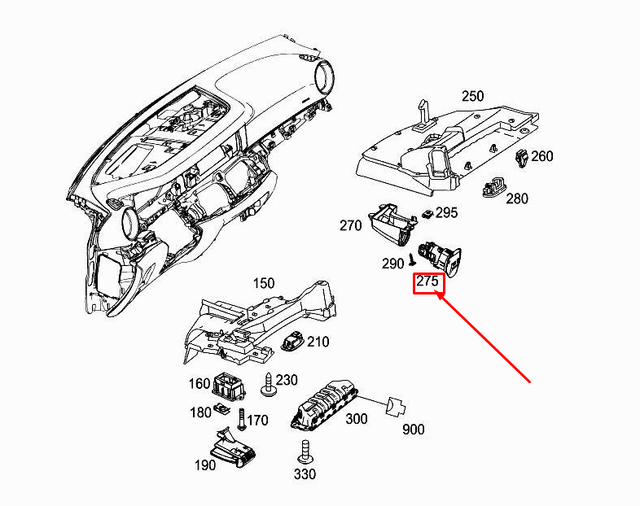 250
260
280
295
270
290
275
150
210
160
230
180
170
300
900
190
330