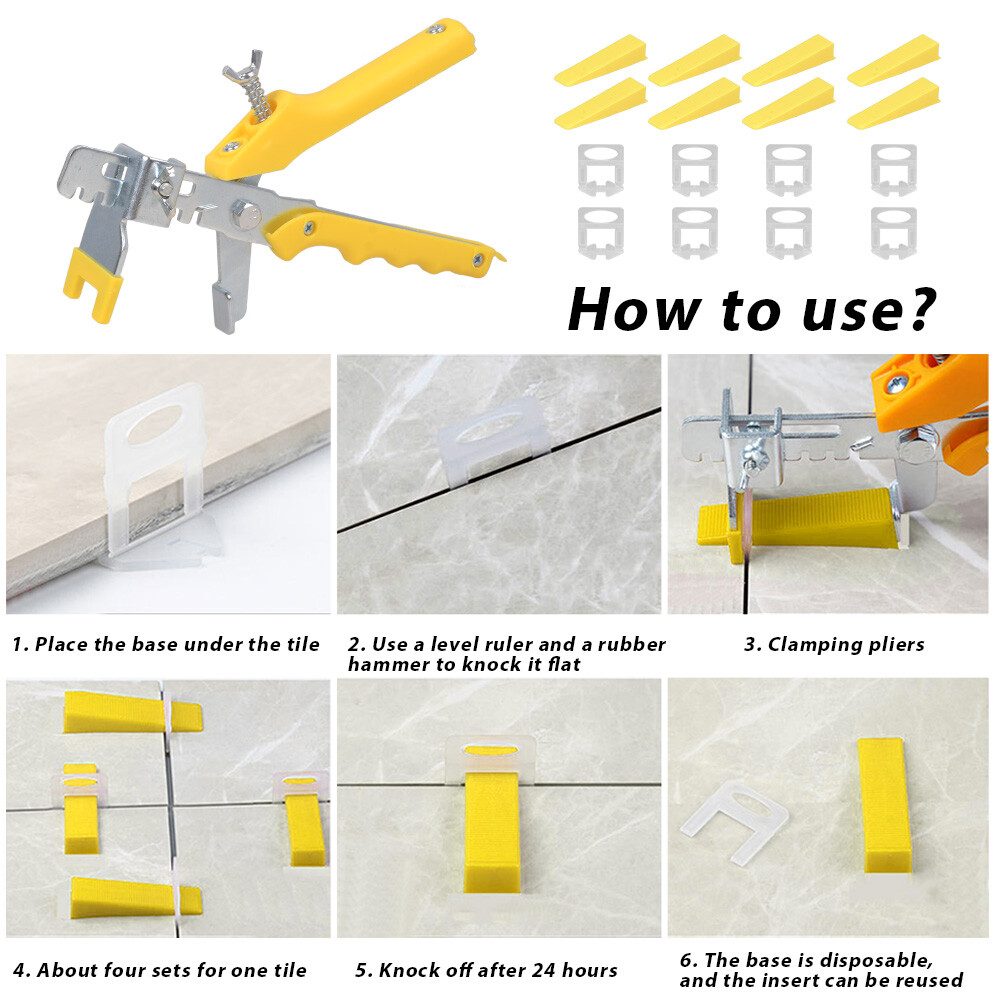 How to use?

1. Place the base under the tile

2. Use a level ruler and a rubber hammer to knock it flat

3. Clamping pliers

4. About four sets for one tile

5. Knock off after 24 hours

6. The base is disposable, and the insert can be reused