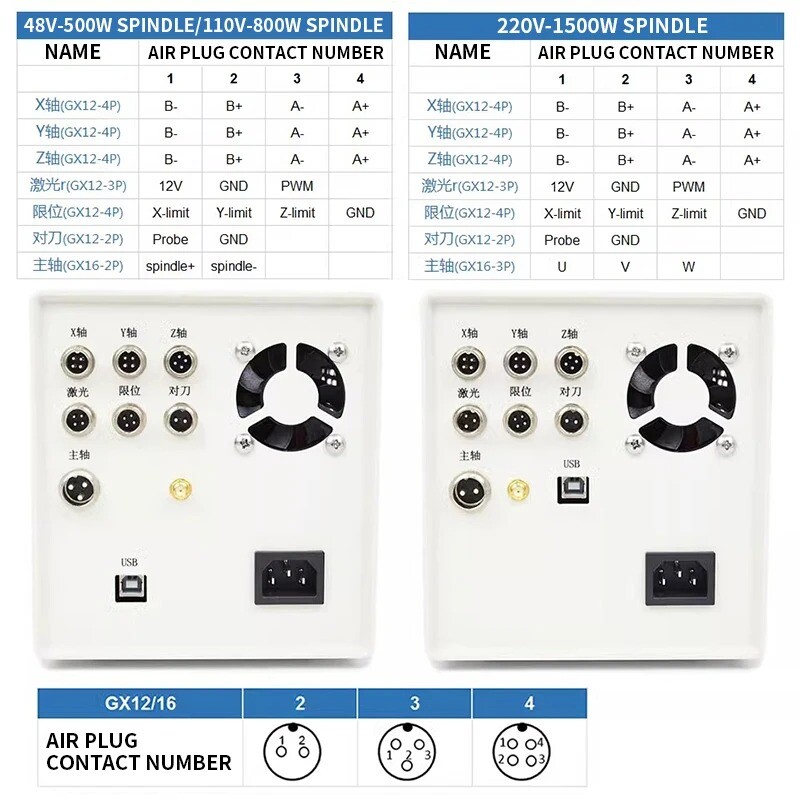 48V-500W SPINDLE/110V-800W SPINDLE

| NAME | AIR PLUG CONTACT NUMBER | | | |
|---|---|---|---|---|
| | 1 | 2 | 3 | 4 |
| X轴(GX12-4P) | B- | B+ | A- | A+ |
| Y轴(GX12-4P) | B- | B+ | A- | A+ |
| Z轴(GX12-4P) | B- | B+ | A- | A+ |
| 激光r(GX12-3P) | 12V | GND | PWM | |
| 限位(GX12-4P) | X-limit | Y-limit | Z-limit | GND |
| 对刀(GX12-2P) | Probe | GND | | |
| 主轴(GX16-2P) | spindle+ | spindle- | | |

220V-1500W SPINDLE

| NAME | AIR PLUG CONTACT NUMBER | | | |
|---|---|---|---|---|
| | 1 | 2 | 3 | 4 |
| X轴(GX12-4P) | B- | B+ | A- | A+ |
| Y轴(GX12-4P) | B- | B+ | A- | A+ |
| Z轴(GX12-4P) | B- | B+ | A- | A+ |
| 激光r(GX12-3P) | 12V | GND | PWM | |
| 限位(GX12-4P) | X-limit | Y-limit | Z-limit | GND |
| 对刀(GX12-2P) | Probe | GND | | |
| 主轴(GX16-3P) | U | V | W | |

X轴 Y轴 Z轴
激光 限位 对刀
主轴
USB

X轴 Y轴 Z轴
激光 限位 对刀
主轴 USB

| GX12/16 | 2 | 3 | 4 |
|---|---|---|---|
| AIR PLUG CONTACT NUMBER | 1 2 | 1 2 3 | 1 4 2 3 |