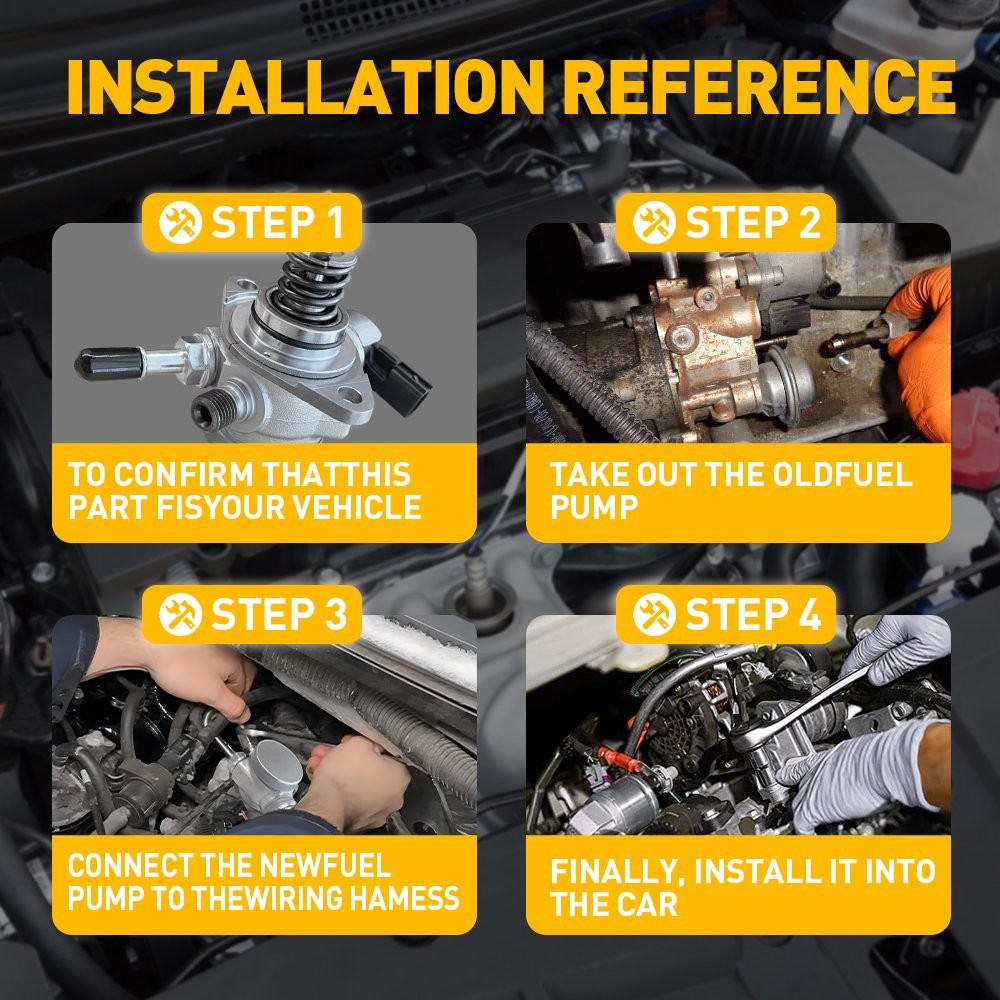 INSTALLATION REFERENCE

STEP 1

TO CONFIRM THATTHIS PART FISYOUR VEHICLE

STEP 2

TAKE OUT THE OLDFUEL PUMP

STEP 3

CONNECT THE NEWFUEL PUMP TO THEWIRING HAMESS

STEP 4

FINALLY, INSTALL IT INTO THE CAR