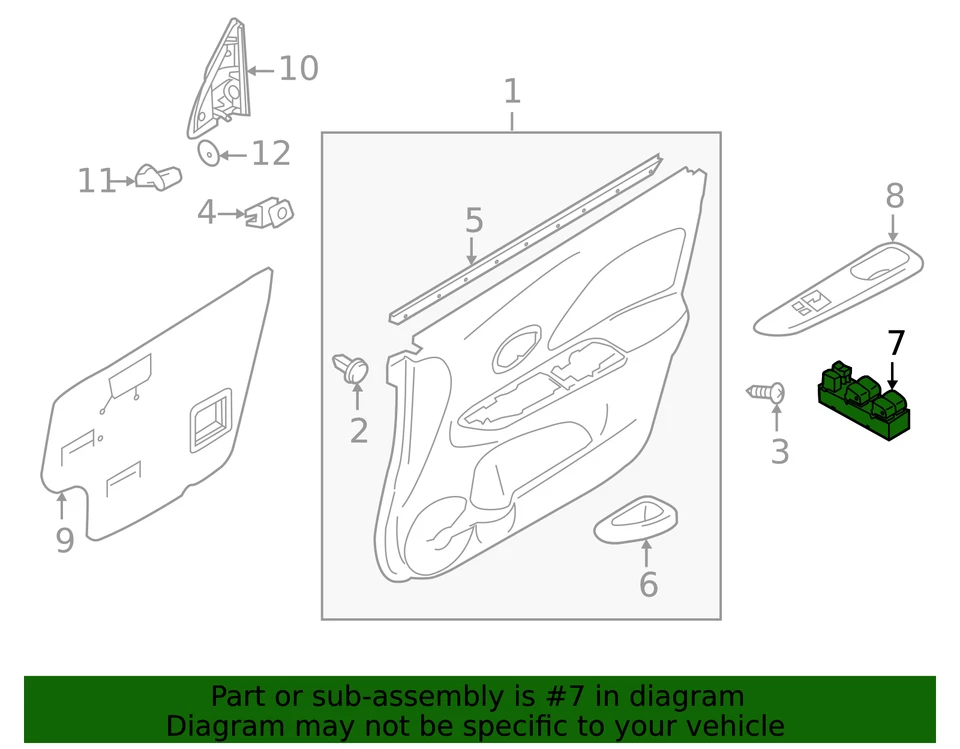 10
1
12
11
4
5
8
7
2
3
9
6

Part or sub-assembly is #7 in diagram
Diagram may not be specific to your vehicle