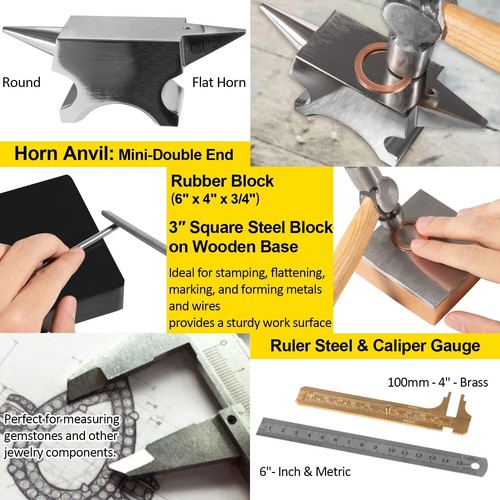 Round

Flat Horn

Horn Anvil: Mini-Double End

Rubber Block
(6" x 4" x 3/4")

3″ Square Steel Block on Wooden Base

Ideal for stamping, flattening, marking, and forming metals and wires
provides a sturdy work surface

Ruler Steel & Caliper Gauge

Perfect for measuring gemstones and other jewelry components.

100mm - 4" - Brass

1 2 3 4 5 6 7 8 9 10 11 12 13 14 15

6"- Inch & Metric