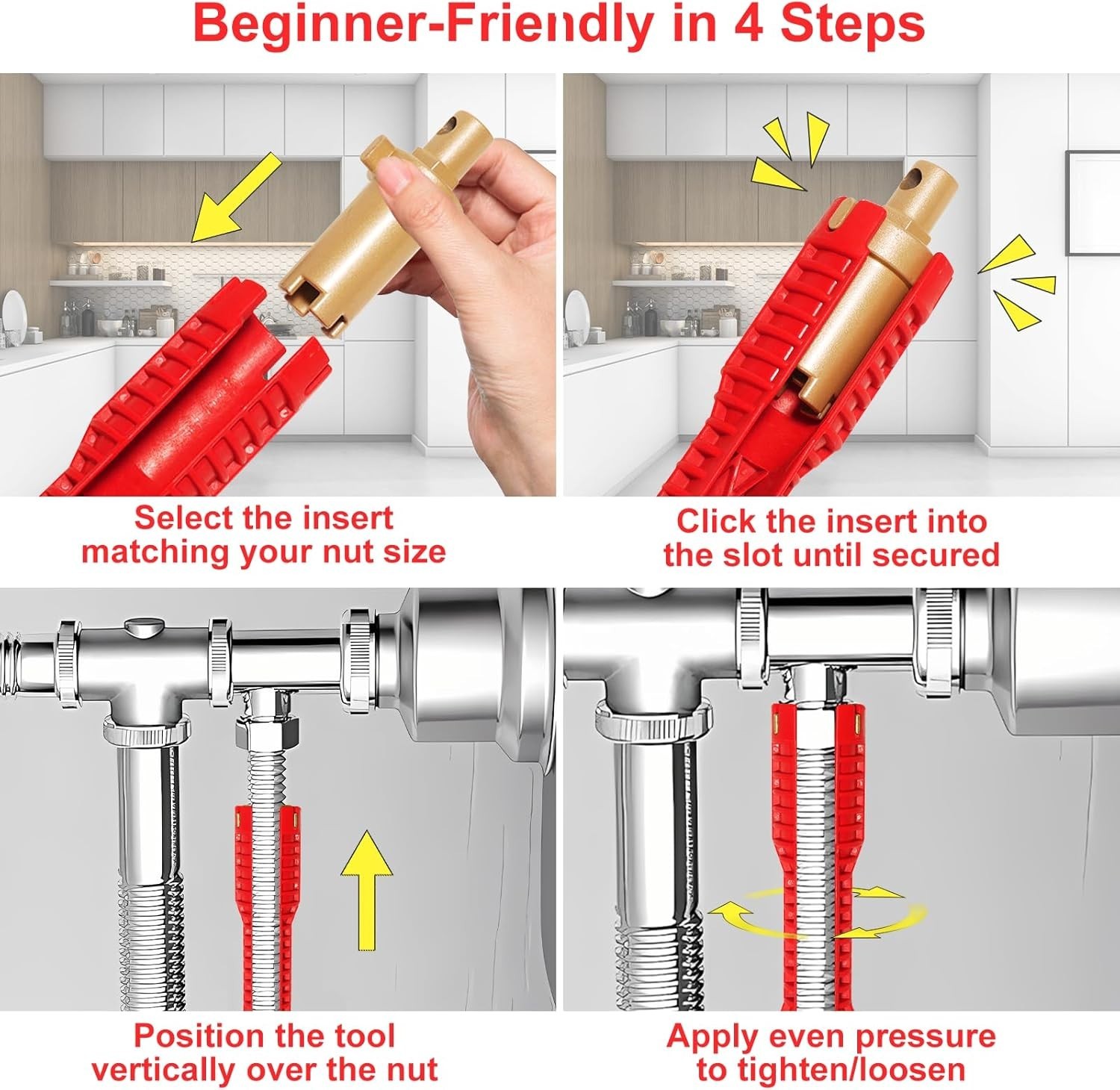 Beginner-Friendly in 4 Steps

Select the insert matching your nut size

Click the insert into the slot until secured

Position the tool vertically over the nut

Apply even pressure to tighten/loosen