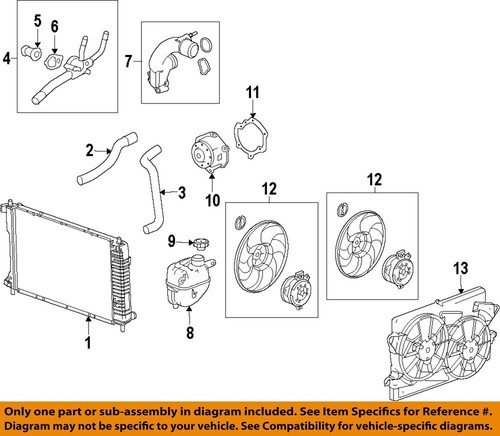 5
6
4
7
11
2
3
10
12
12
9
13
8
1

Only one part or sub-assembly in diagram included. See Item Specifics for Reference #. Diagram may not be specific to your vehicle. See Compatibility for vehicle-specific diagrams.