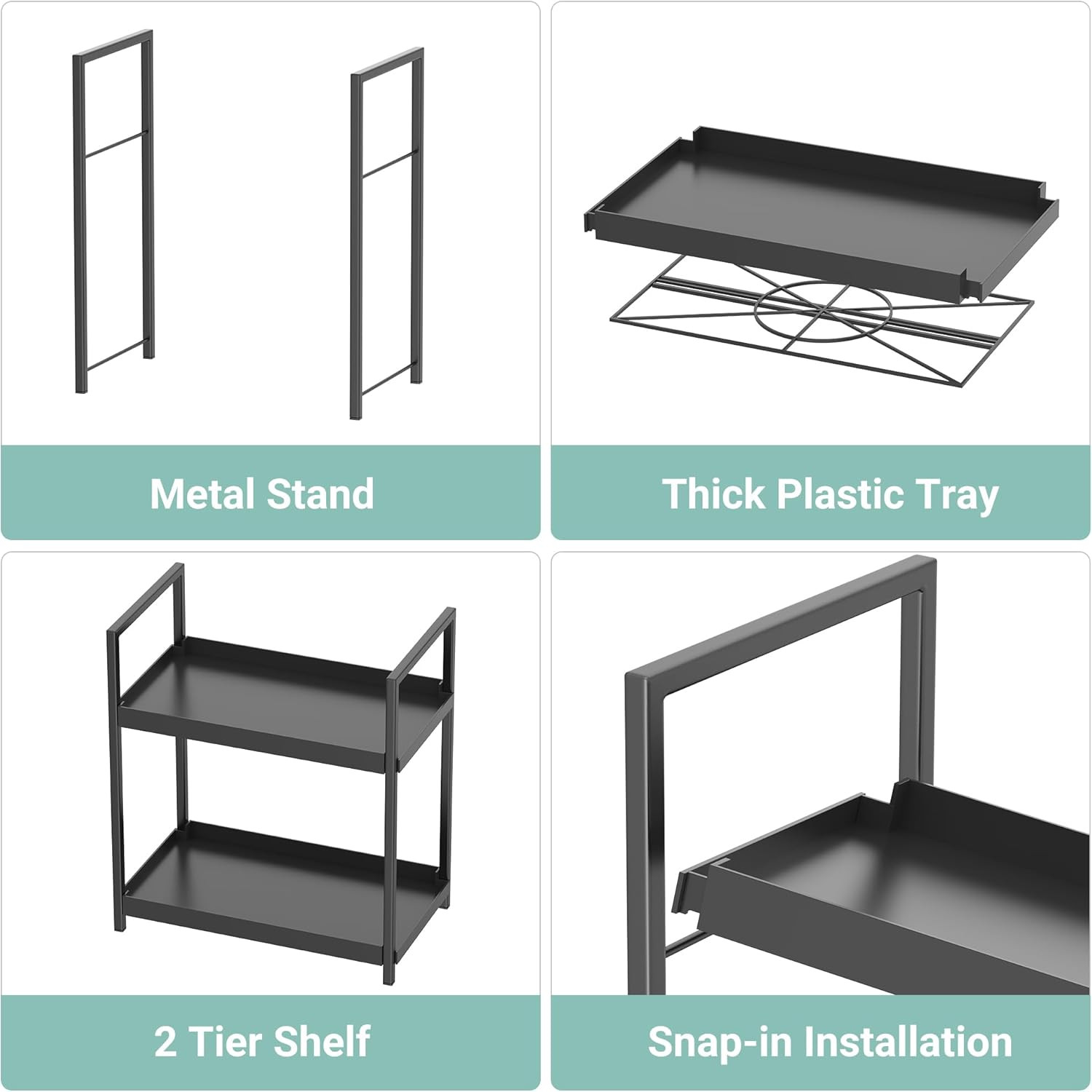 Metal Stand

Thick Plastic Tray

2 Tier Shelf

Snap-in Installation