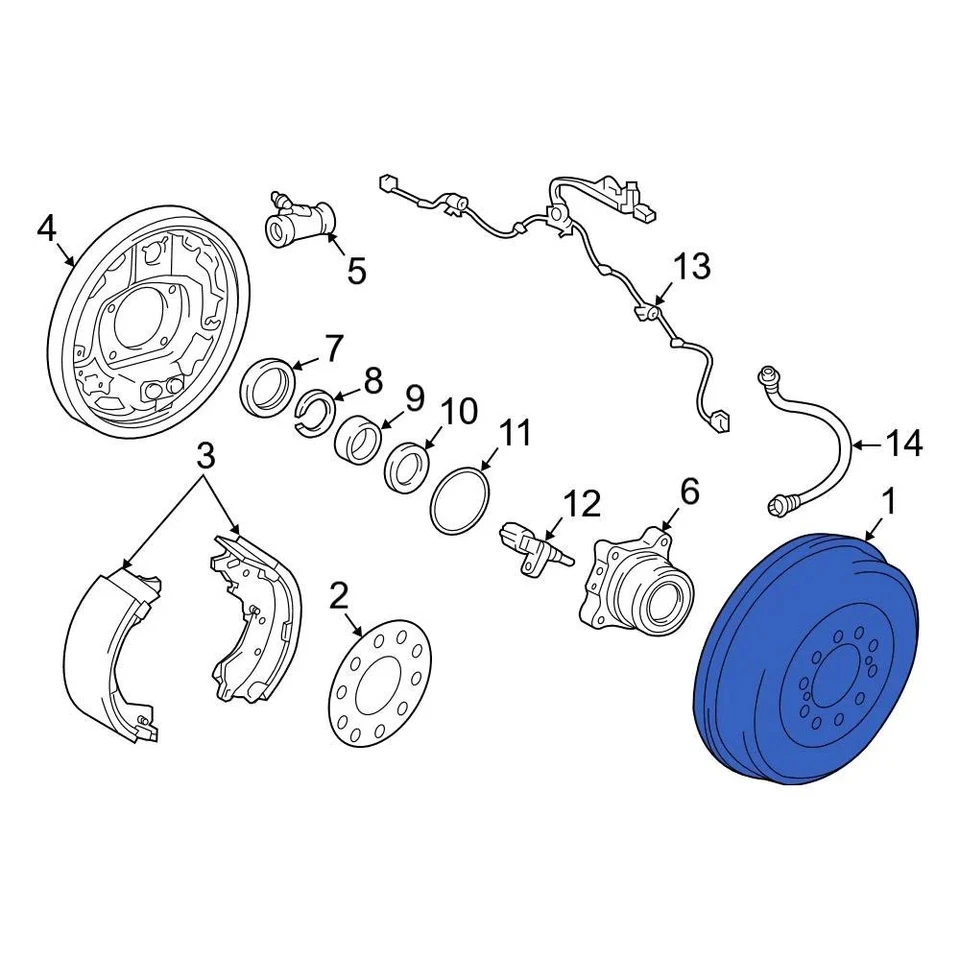 4
5
13
7
8
9
10
11
14
3
12
6
1
2