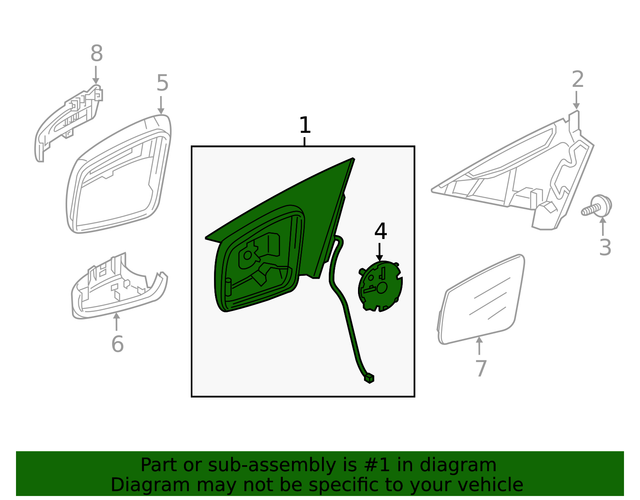 8
5
1
2
4
3
6
7

Part or sub-assembly is #1 in diagram
Diagram may not be specific to your vehicle