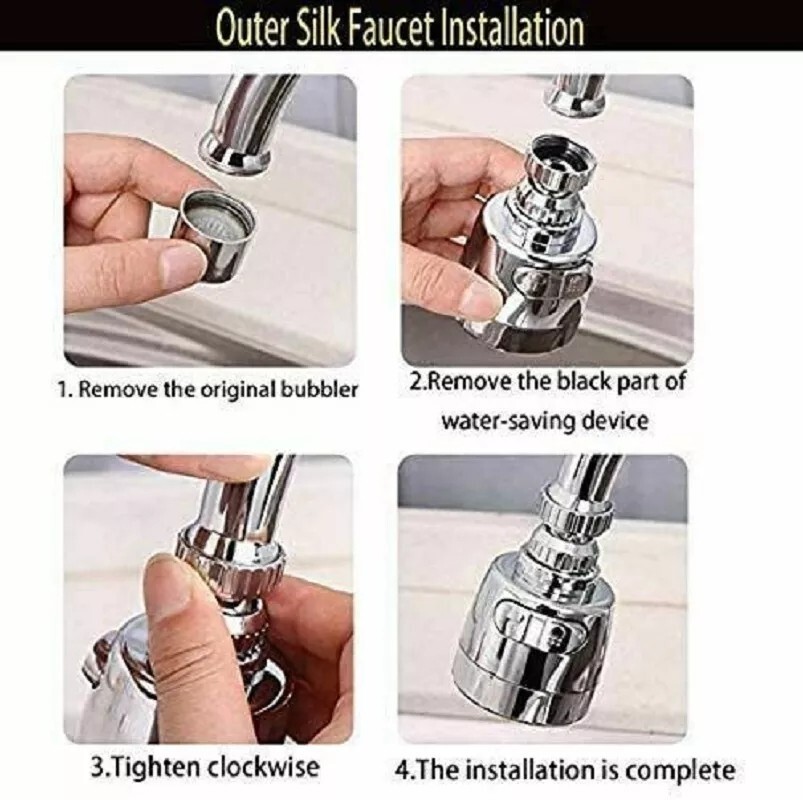 Outer Silk Faucet Installation

1. Remove the original bubbler

2.Remove the black part of water-saving device

3.Tighten clockwise

4.The installation is complete