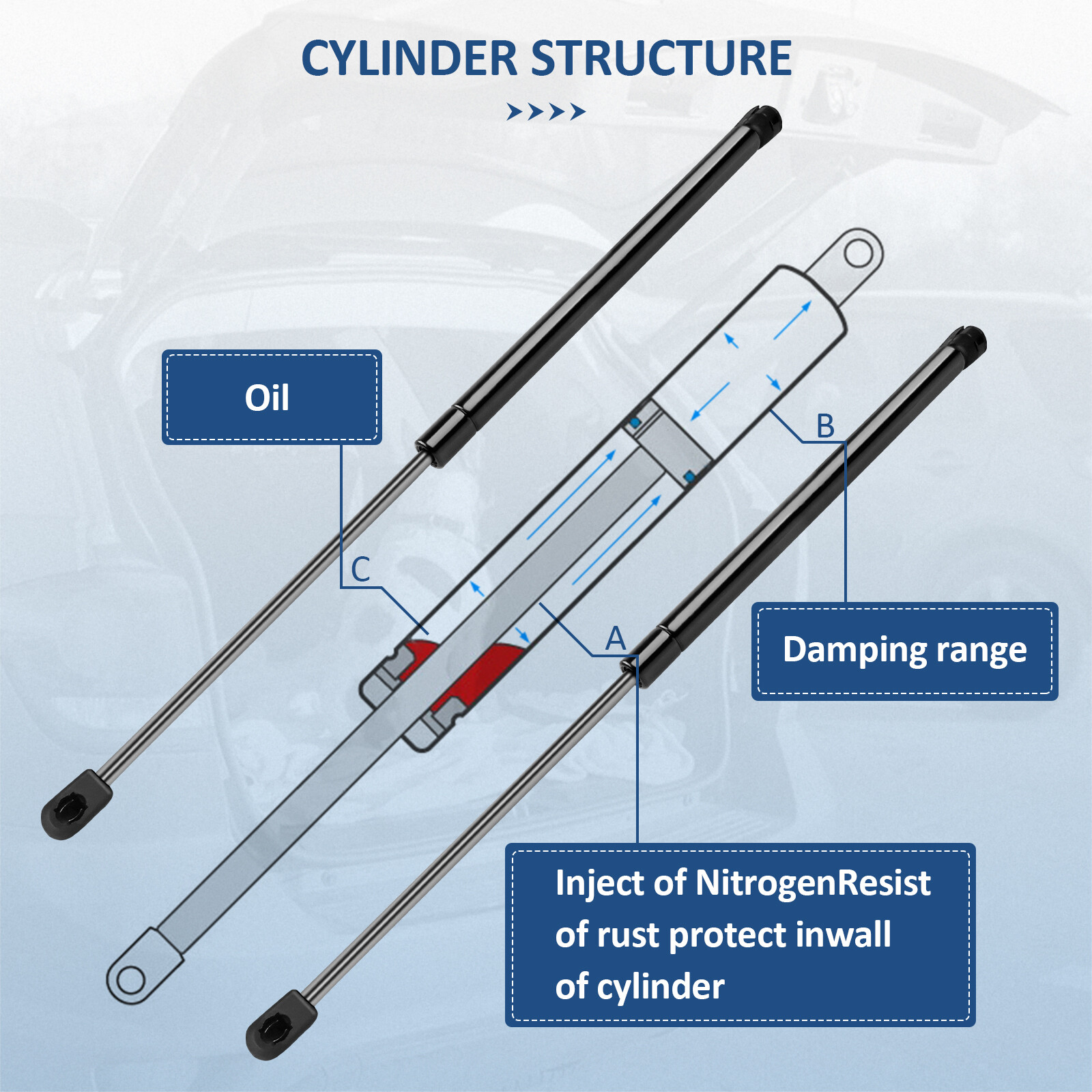 CYLINDER STRUCTURE

Oil

B

C

A

Damping range

Inject of NitrogenResist of rust protect inwall of cylinder