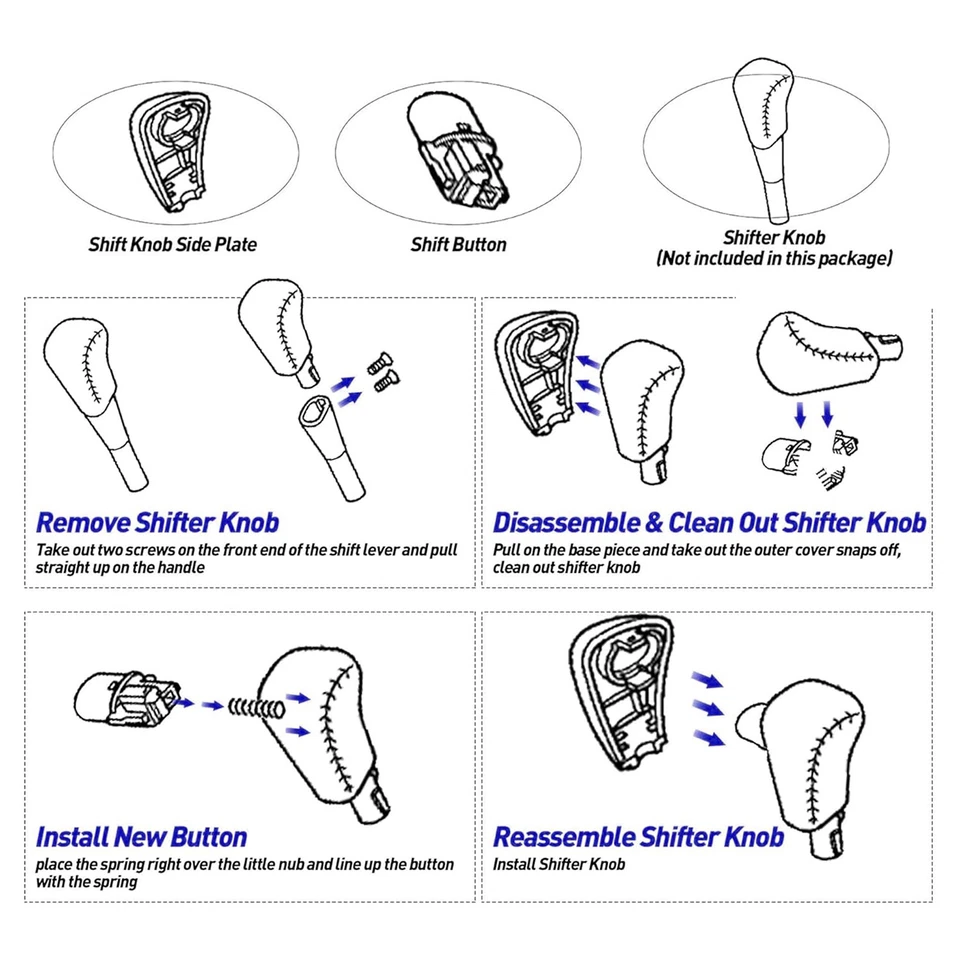 Shift Knob Side Plate

Shift Button

Shifter Knob
(Not included in this package)

Remove Shifter Knob
Take out two screws on the front end of the shift lever and pull straight up on the handle

Disassemble & Clean Out Shifter Knob
Pull on the base piece and take out the outer cover snaps off, clean out shifter knob

Install New Button
place the spring right over the little nub and line up the button with the spring

Reassemble Shifter Knob
Install Shifter Knob