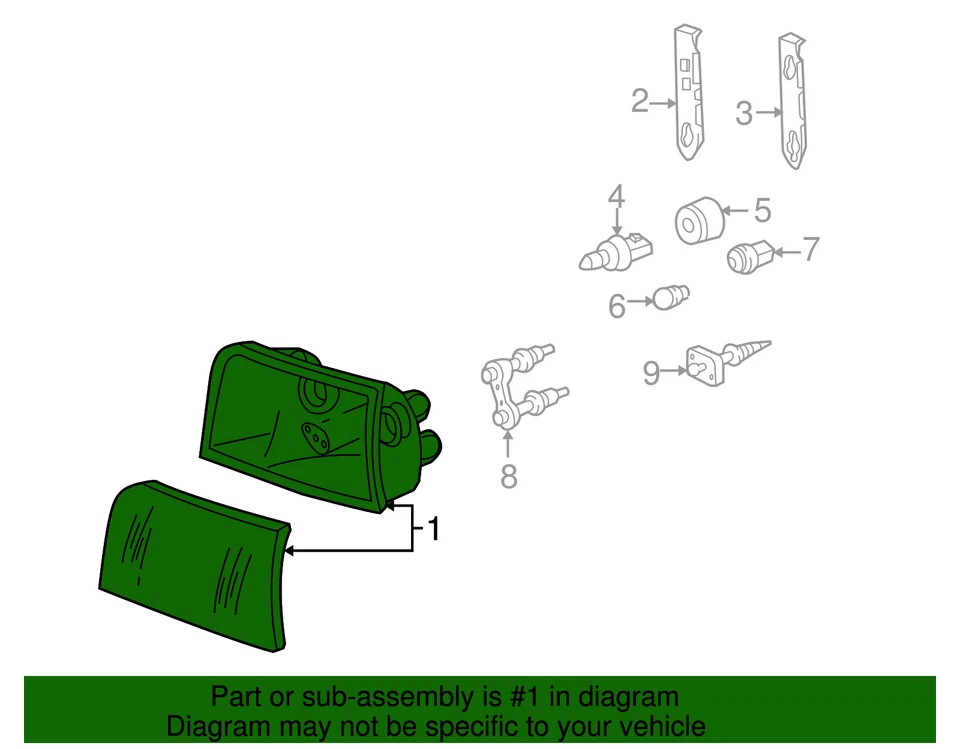 2
3
4
5
7
6
9
8
1

Part or sub-assembly is #1 in diagram
Diagram may not be specific to your vehicle