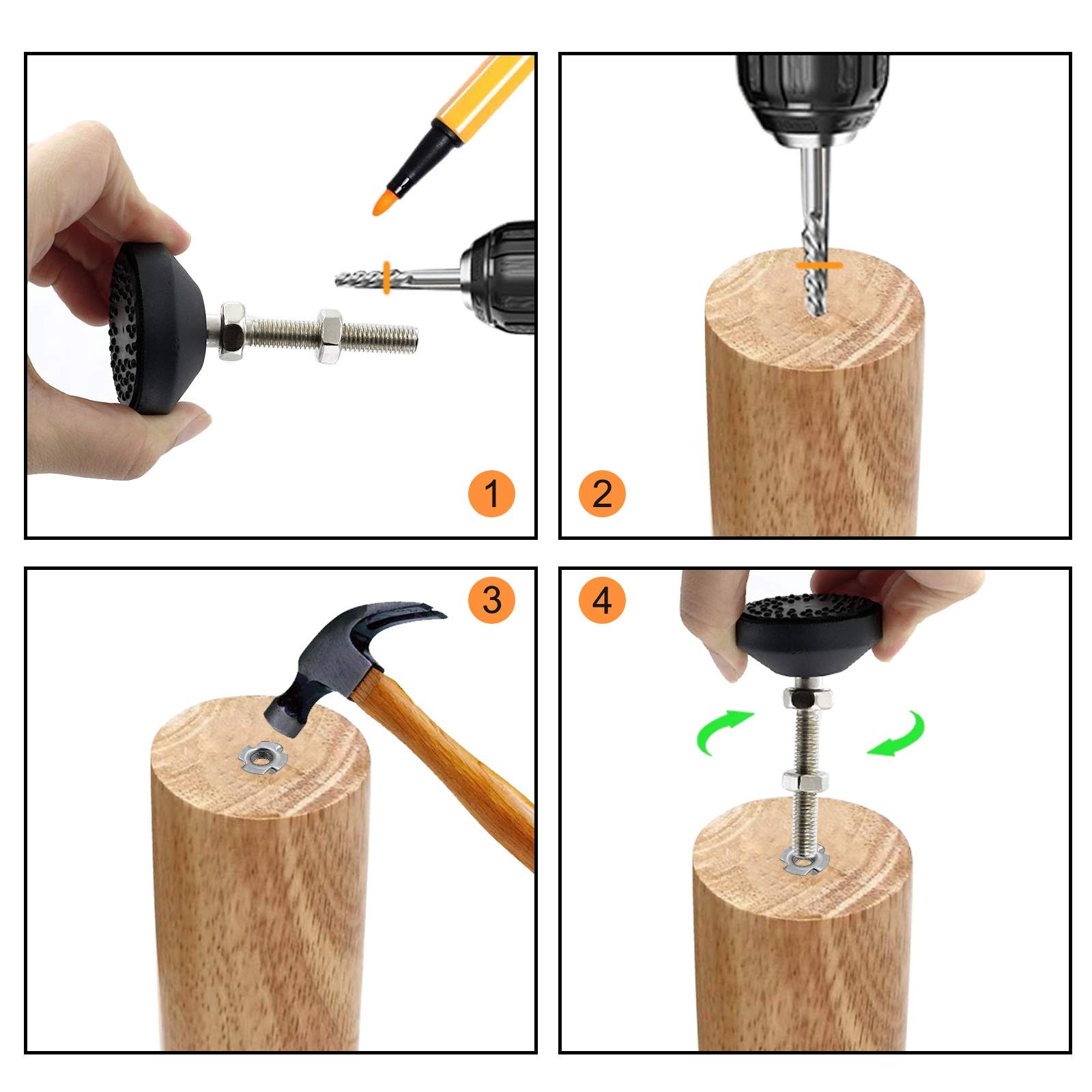 1

2

3

4