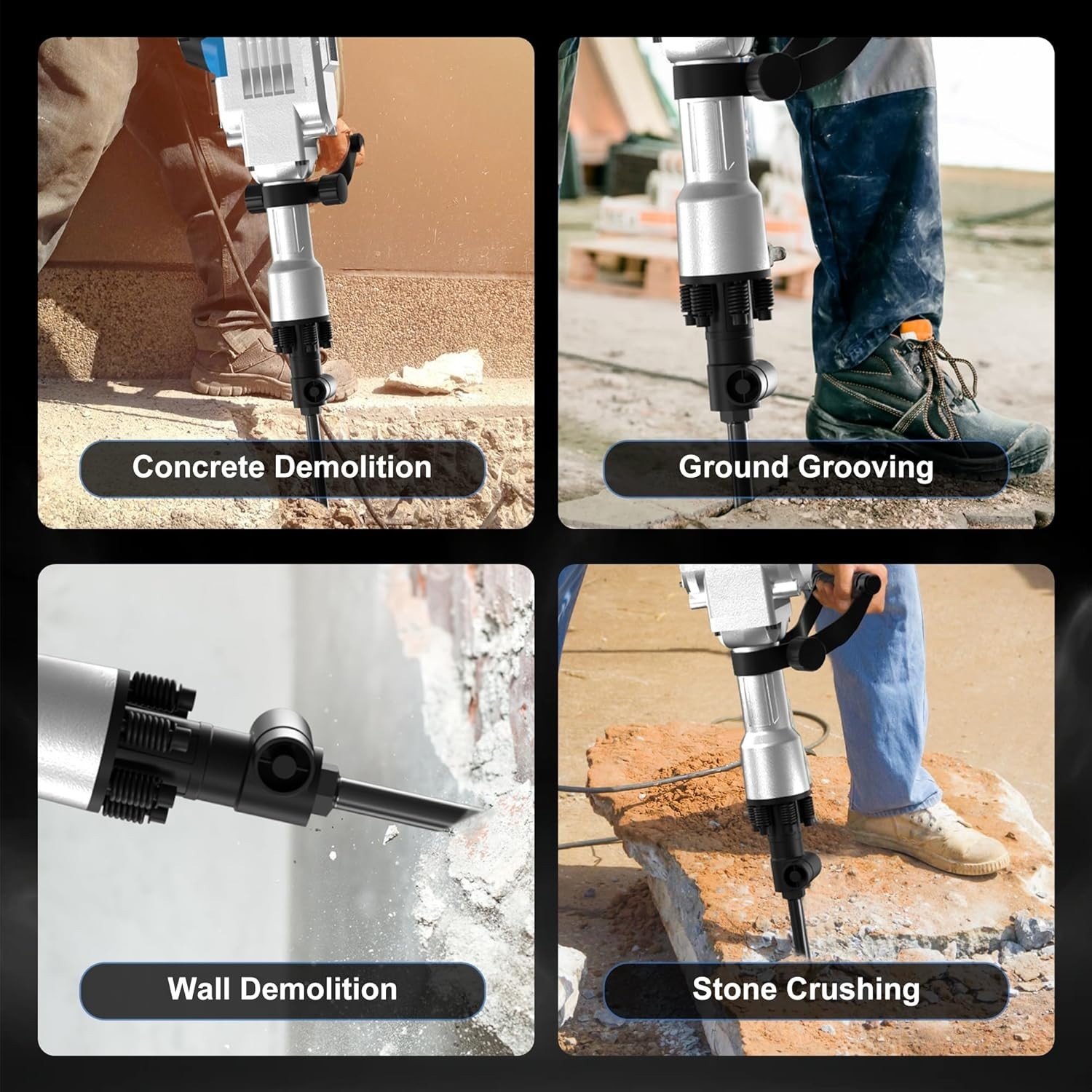 Concrete Demolition

Ground Grooving

Wall Demolition

Stone Crushing