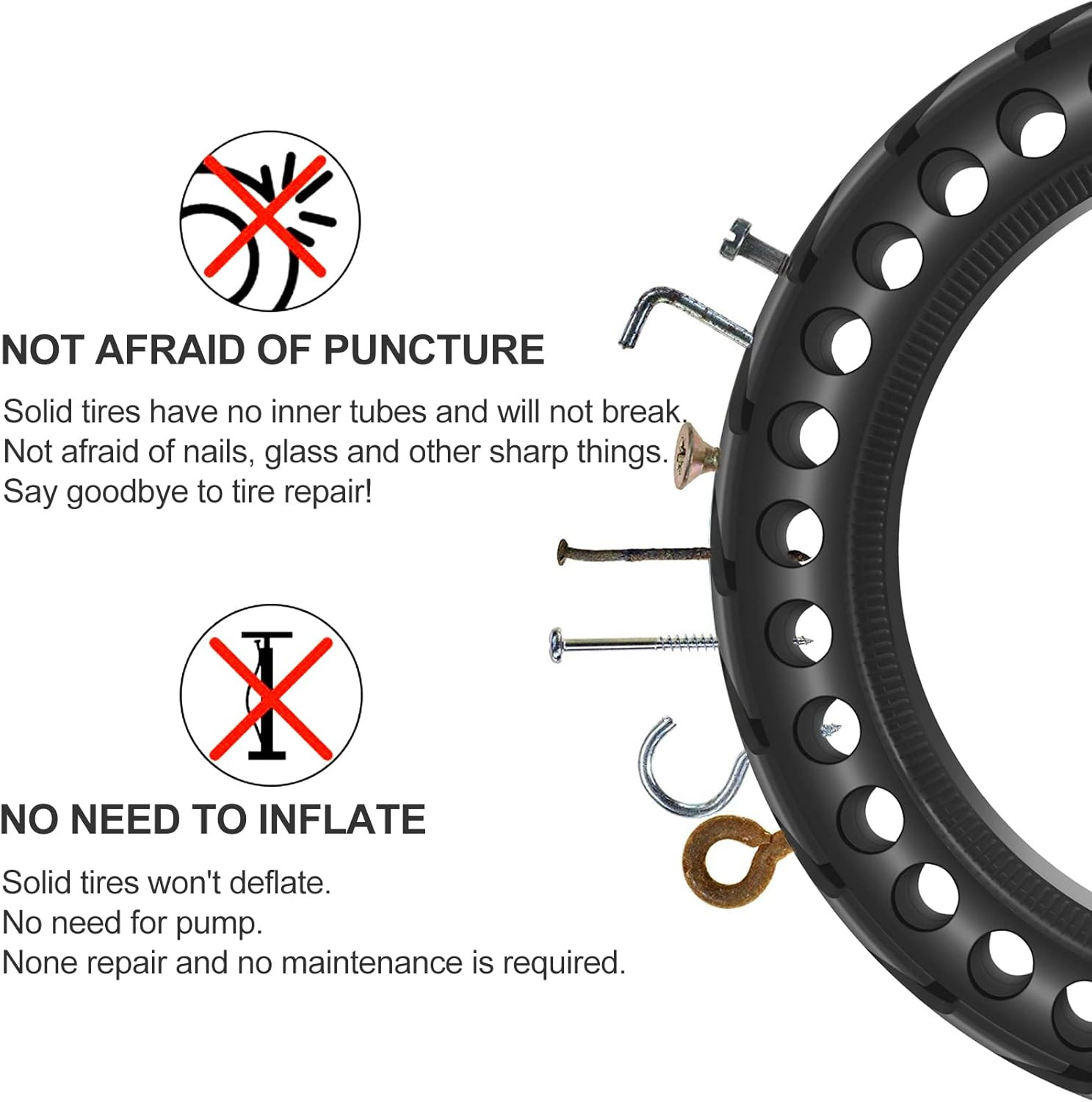 NOT AFRAID OF PUNCTURE

Solid tires have no inner tubes and will not break. Not afraid of nails, glass and other sharp things. Say goodbye to tire repair!

NO NEED TO INFLATE

Solid tires won't deflate.
No need for pump.
None repair and no maintenance is required.