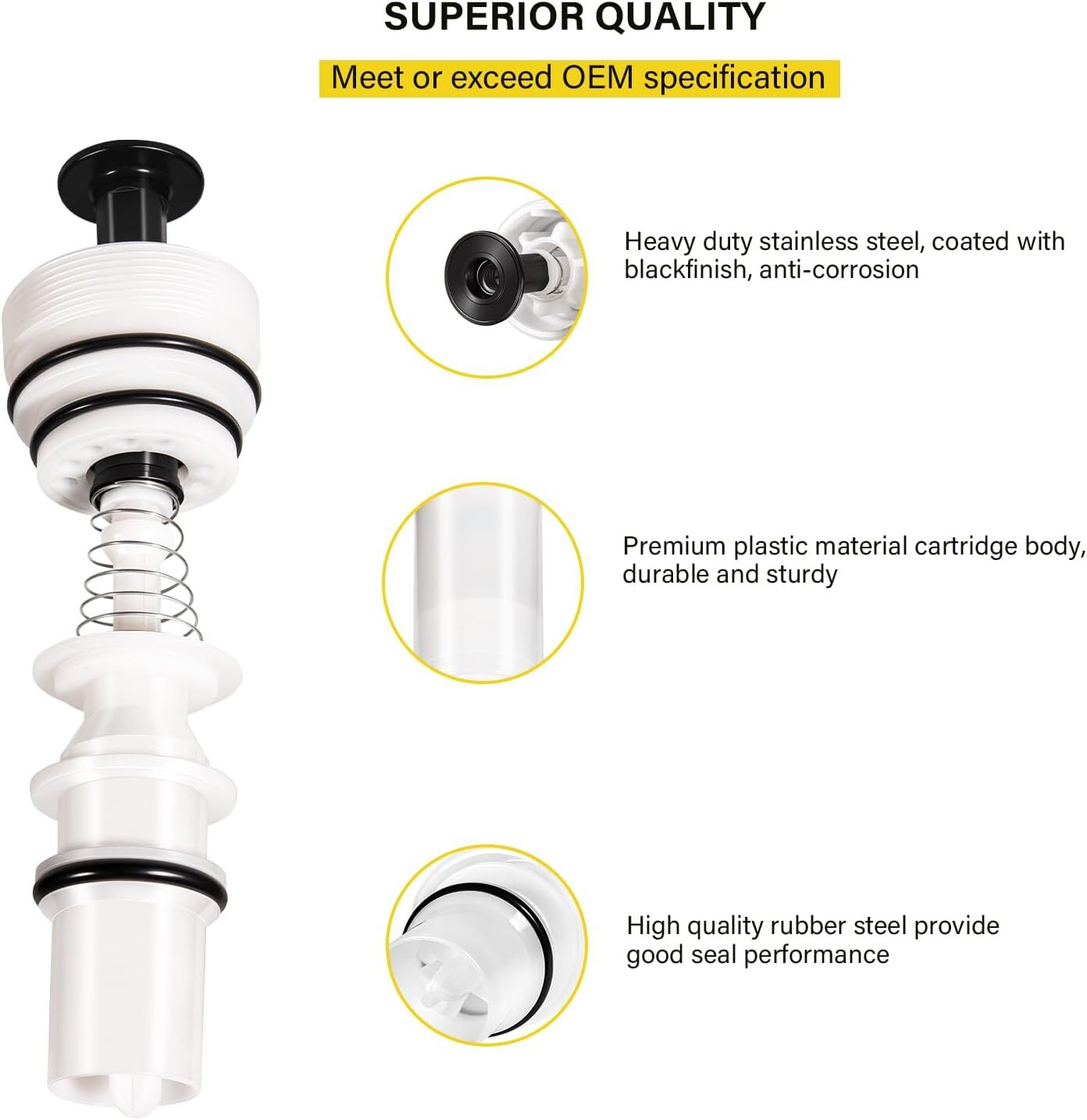 SUPERIOR QUALITY

Meet or exceed OEM specification

Heavy duty stainless steel, coated with blackfinish, anti-corrosion

Premium plastic material cartridge body, durable and sturdy

High quality rubber steel provide good seal performance