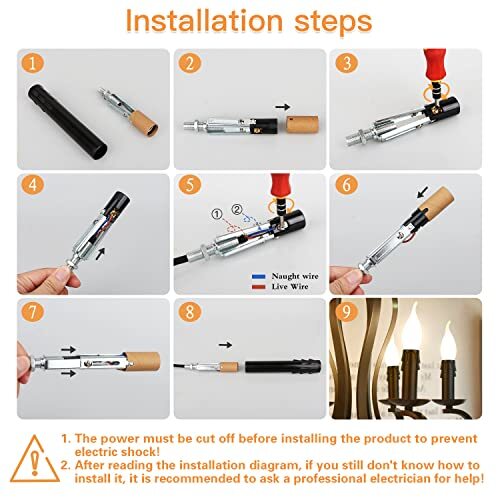 Installation steps

1

2

3

4

5

①

②

Naught wire

Live Wire

6

7

8

9

1. The power must be cut off before installing the product to prevent electric shock!
2. After reading the installation diagram, if you still don't know how to install it, it is recommended to ask a professional electrician for help!