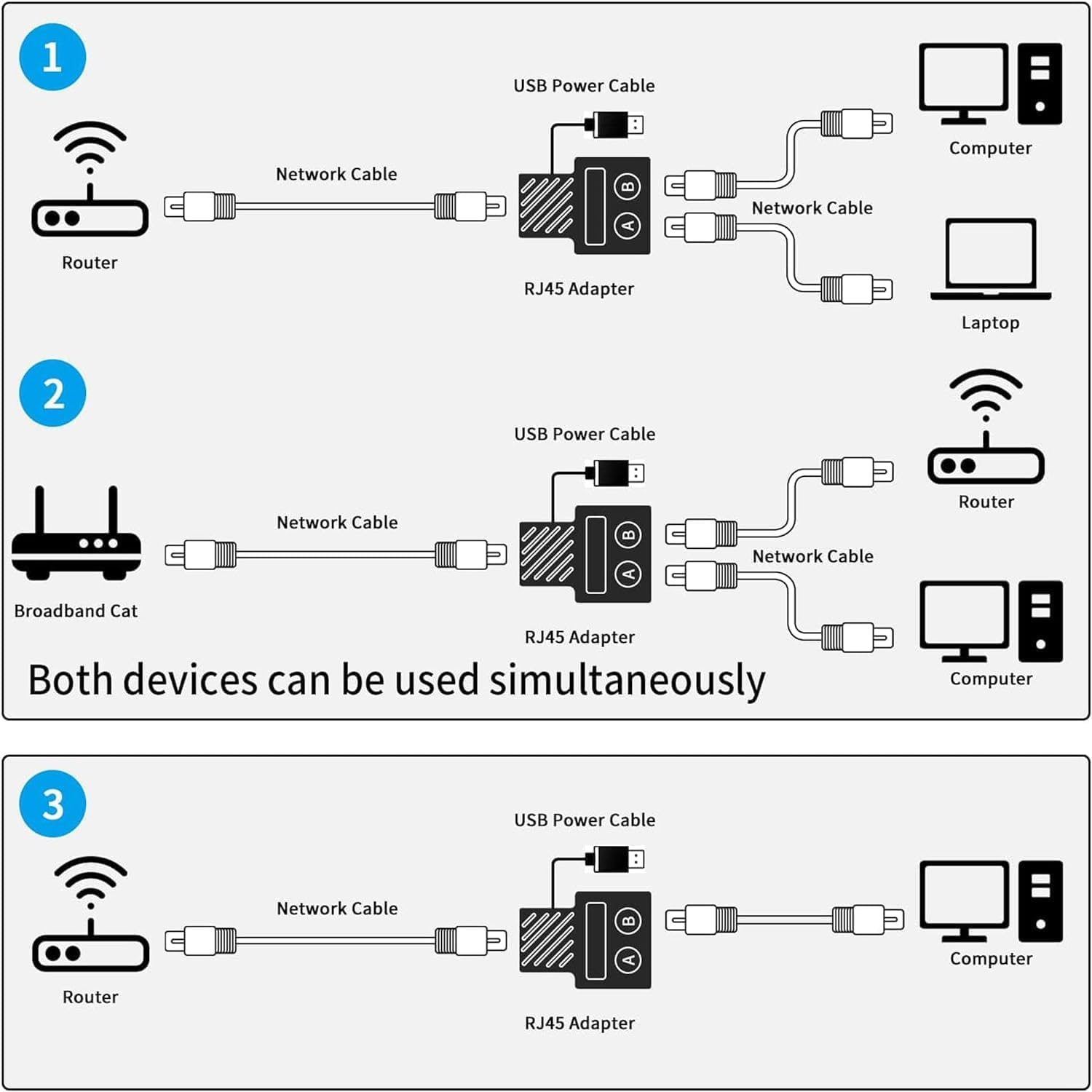 1

USB Power Cable

Router

Network Cable

B

A

RJ45 Adapter

Network Cable

Computer

Laptop

2

USB Power Cable

Broadband Cat

Network Cable

B

A

RJ45 Adapter

Network Cable

Router

Computer

Both devices can be used simultaneously

3

USB Power Cable

Router

Network Cable

B

A

RJ45 Adapter

Computer