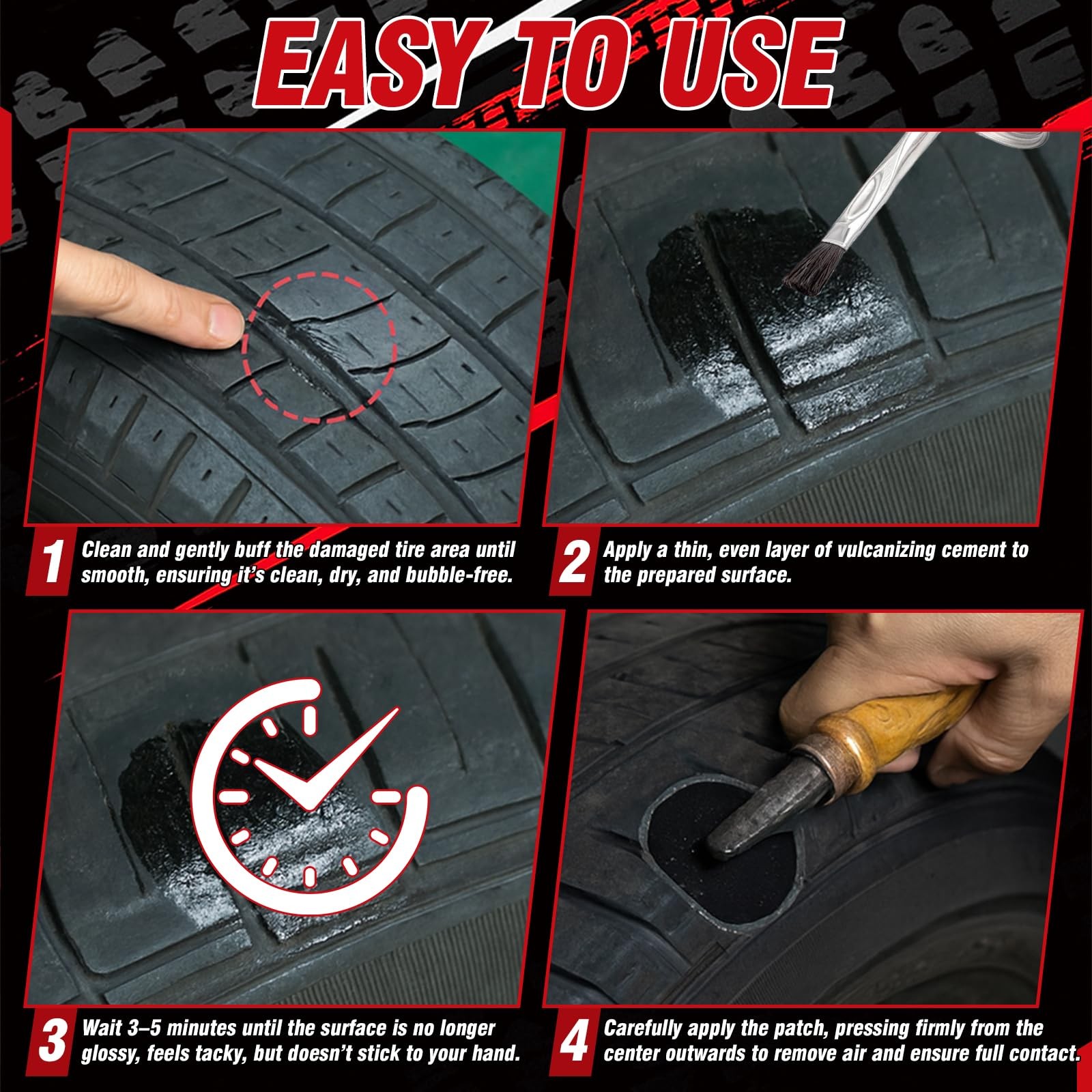 EASY TO USE

1 Clean and gently buff the damaged tire area until smooth, ensuring it's clean, dry, and bubble-free.

2 Apply a thin, even layer of vulcanizing cement to the prepared surface.

3 Wait 3–5 minutes until the surface is no longer glossy, feels tacky, but doesn't stick to your hand.

4 Carefully apply the patch, pressing firmly from the center outwards to remove air and ensure full contact.