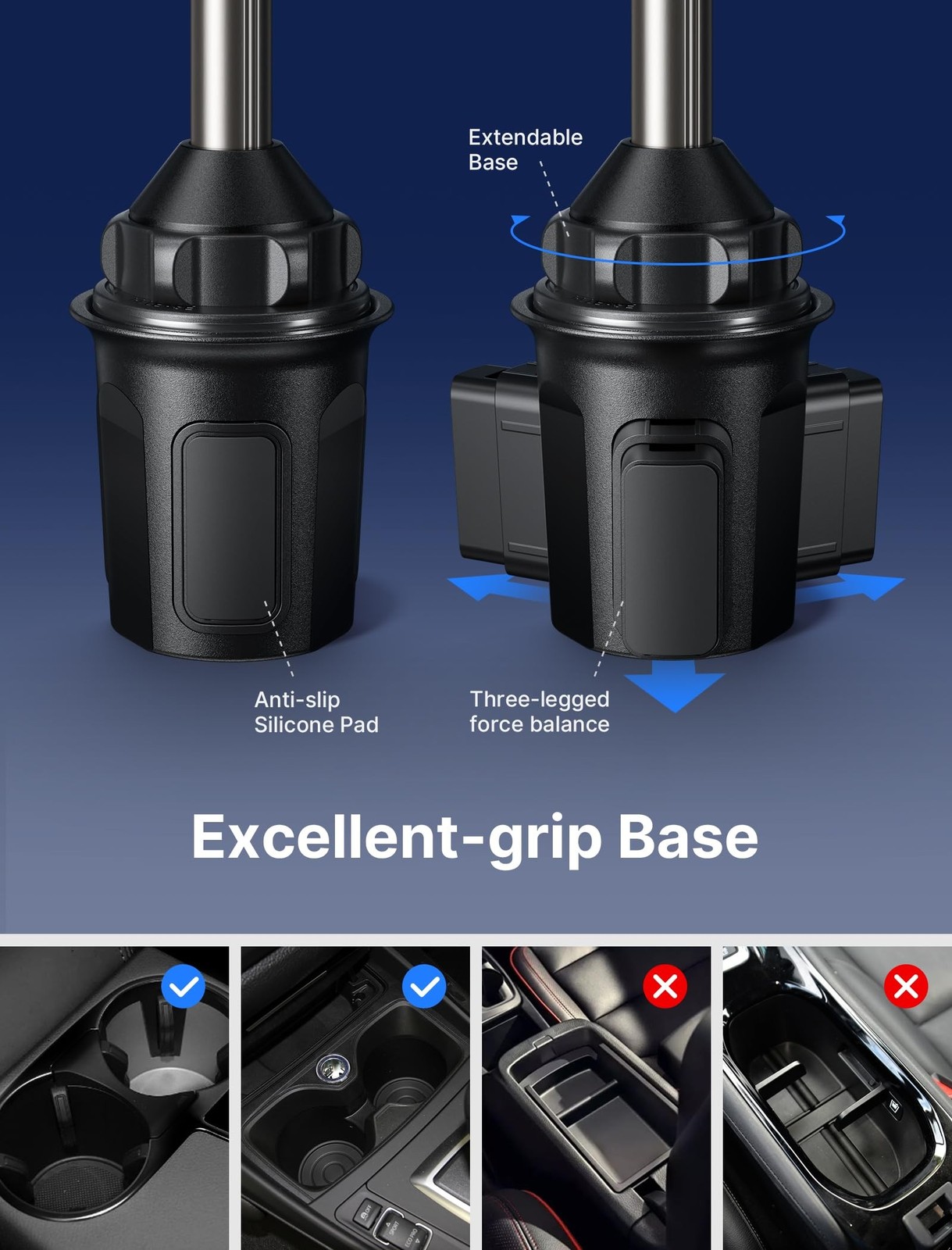 Extendable Base

Anti-slip Silicone Pad

Three-legged force balance

Excellent-grip Base