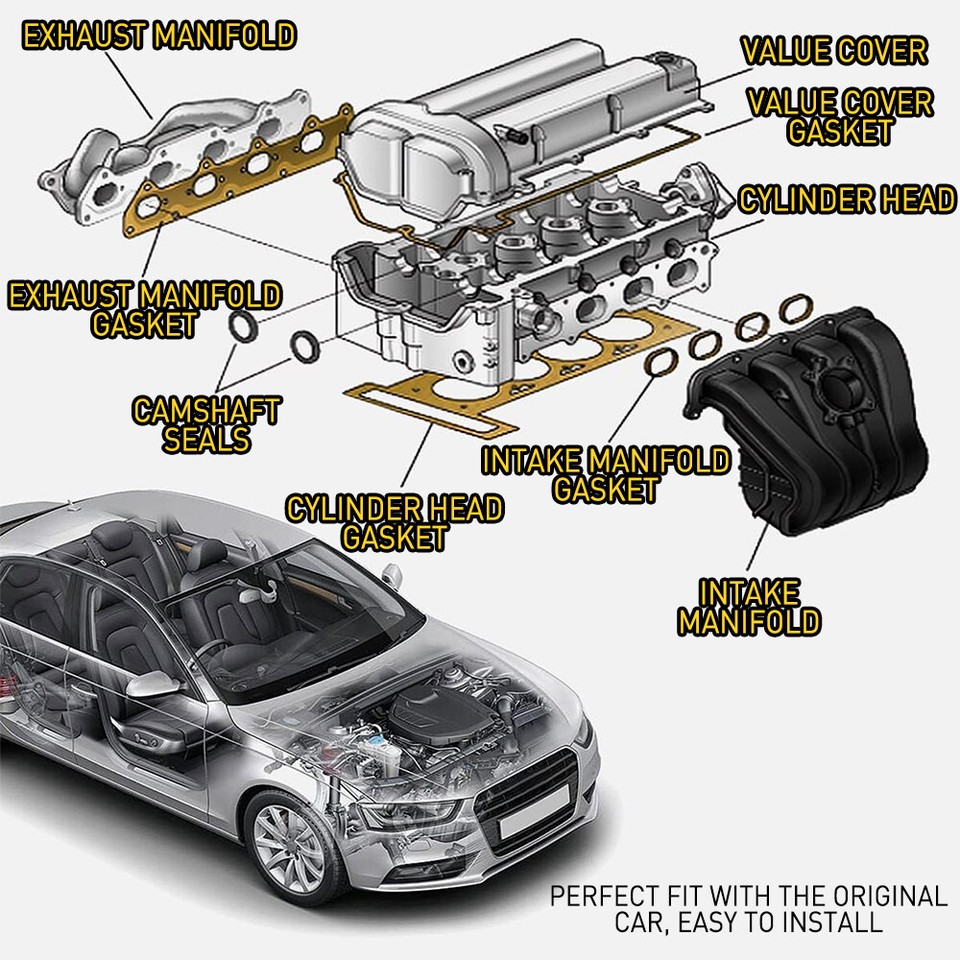 EXHAUST MANIFOLD

VALUE COVER

VALUE COVER GASKET

CYLINDER HEAD

EXHAUST MANIFOLD GASKET

CAMSHAFT SEALS

INTAKE MANIFOLD GASKET

CYLINDER HEAD GASKET

INTAKE MANIFOLD

PERFECT FIT WITH THE ORIGINAL CAR, EASY TO INSTALL