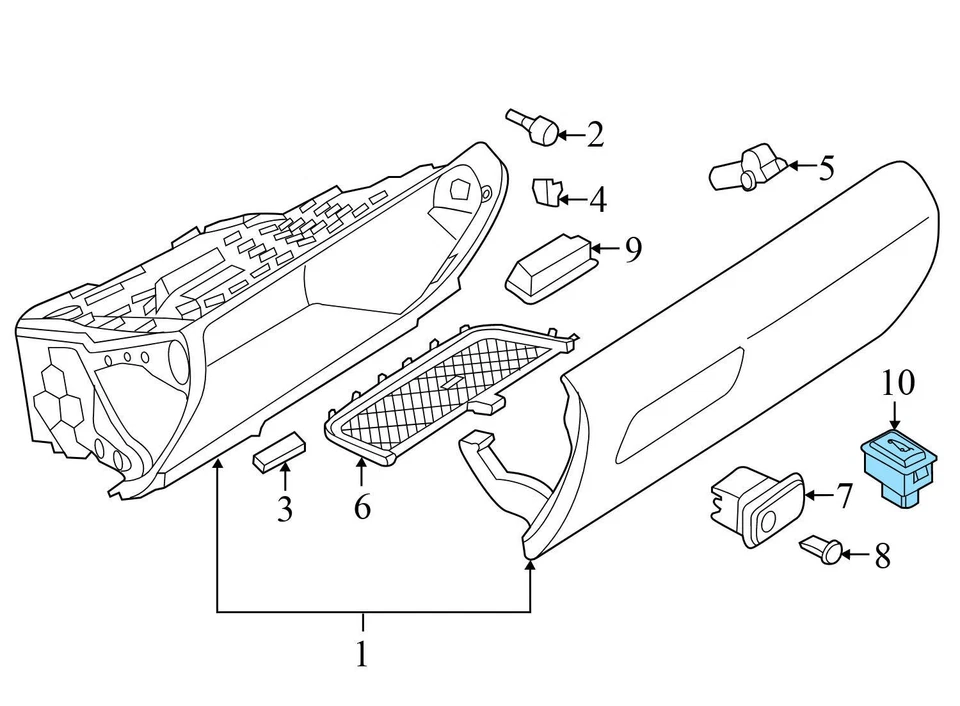 2
5
4
9
10
3
6
7
8
1