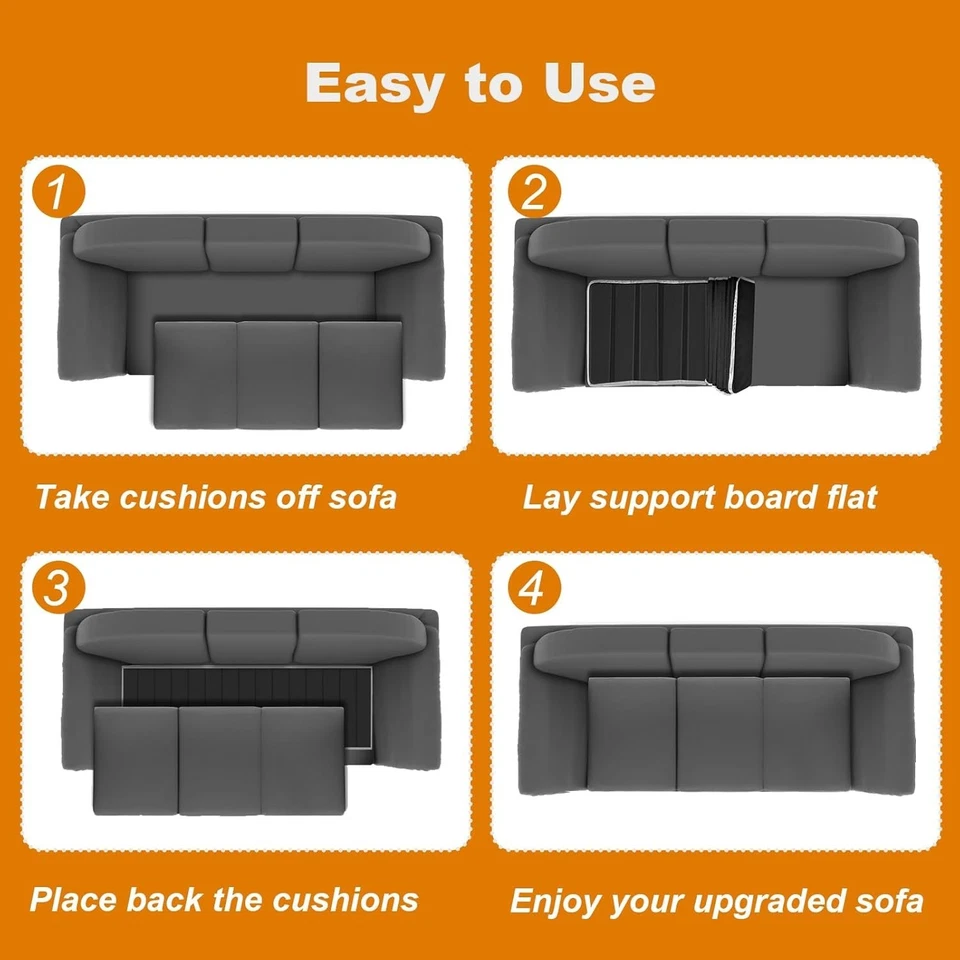 Easy to Use

1

Take cushions off sofa

2

Lay support board flat

3

Place back the cushions

4

Enjoy your upgraded sofa