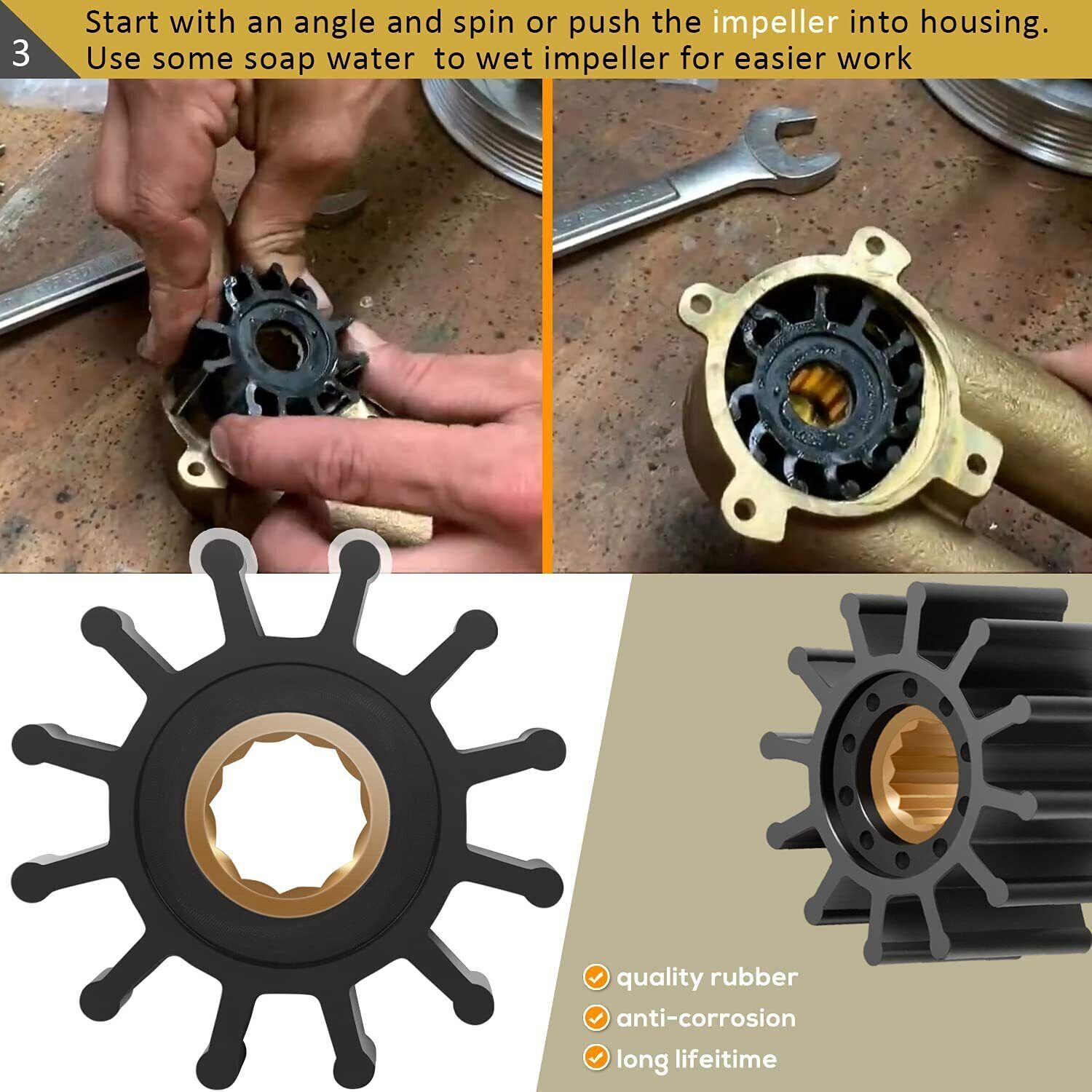 3

Start with an angle and spin or push the impeller into housing. Use some soap water to wet impeller for easier work

quality rubber
anti-corrosion
long lifeitime