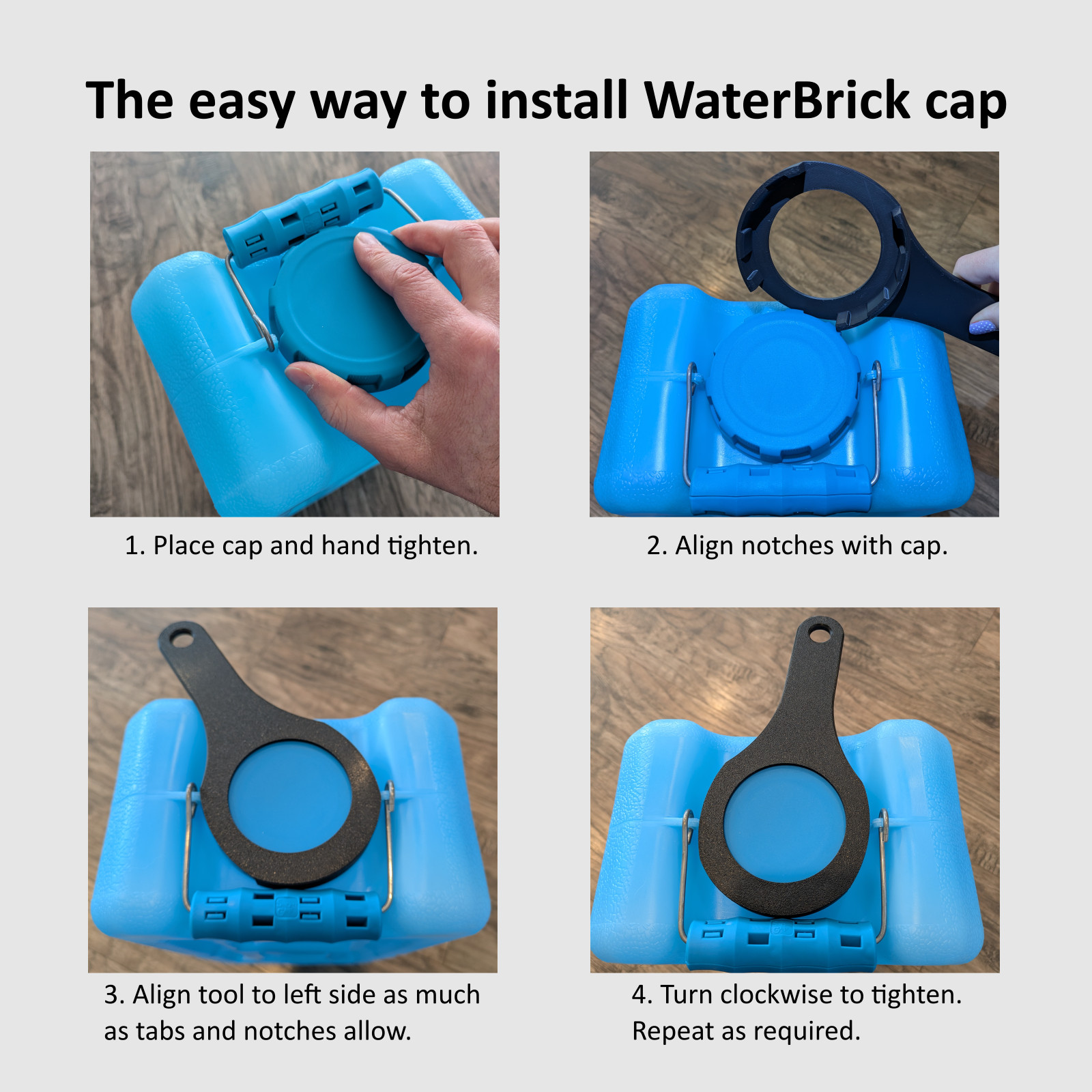 The easy way to install WaterBrick cap

1. Place cap and hand tighten.

2. Align notches with cap.

3. Align tool to left side as much as tabs and notches allow.

4. Turn clockwise to tighten. Repeat as required.