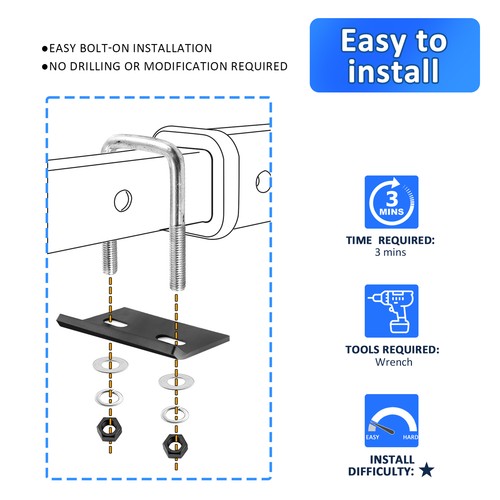 ●EASY BOLT-ON INSTALLATION
●NO DRILLING OR MODIFICATION REQUIRED

Easy to install

3 MINS

TIME REQUIRED:
3 mins

TOOLS REQUIRED:
Wrench

EASY HARD

INSTALL DIFFICULTY: ★