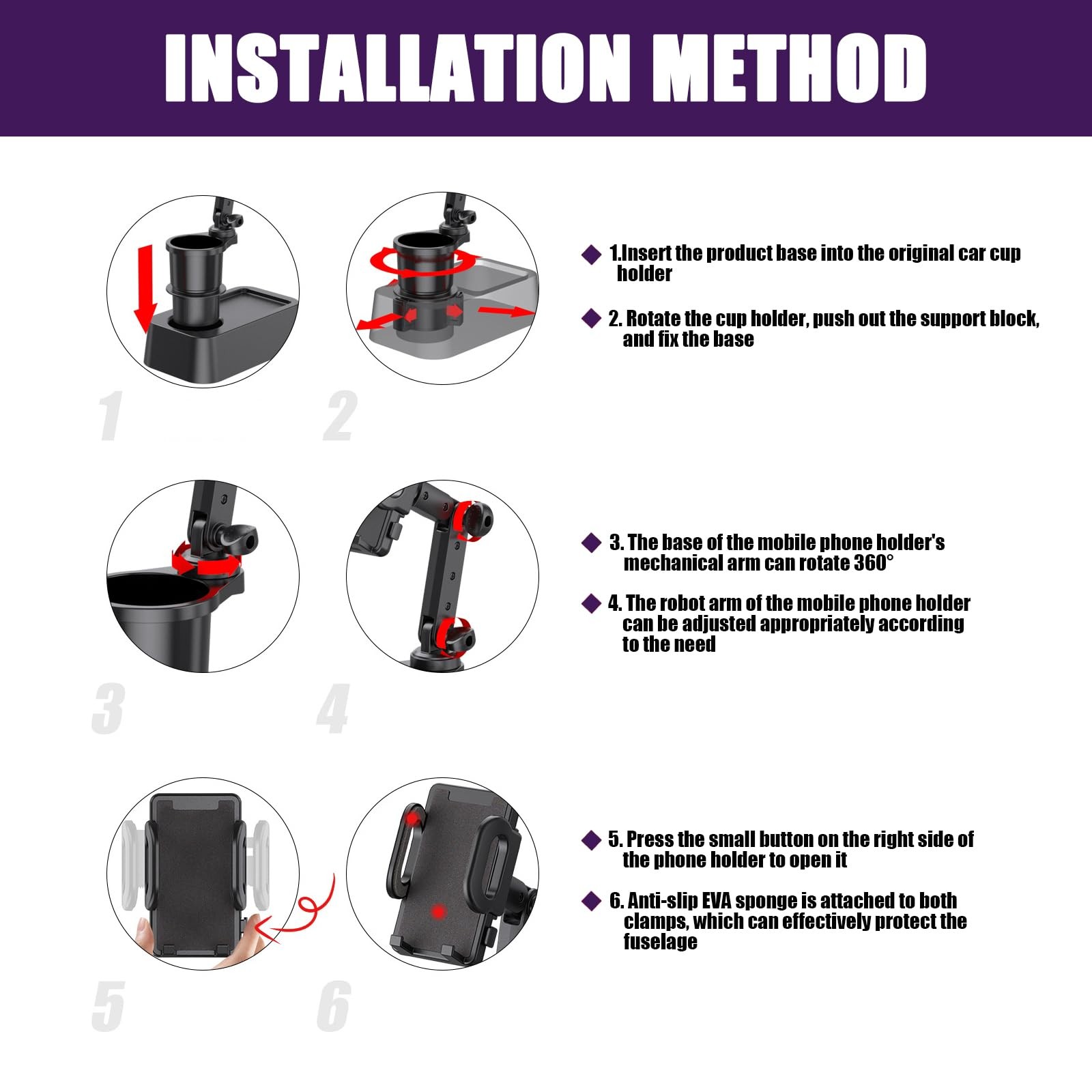 INSTALLATION METHOD

1 2

◆ 1.Insert the product base into the original car cup holder

◆ 2. Rotate the cup holder, push out the support block, and fix the base

3 4

◆ 3. The base of the mobile phone holder's mechanical arm can rotate 360°

◆ 4. The robot arm of the mobile phone holder can be adjusted appropriately according to the need

5 6

◆ 5. Press the small button on the right side of the phone holder to open it

◆ 6. Anti-slip EVA sponge is attached to both clamps, which can effectively protect the fuselage