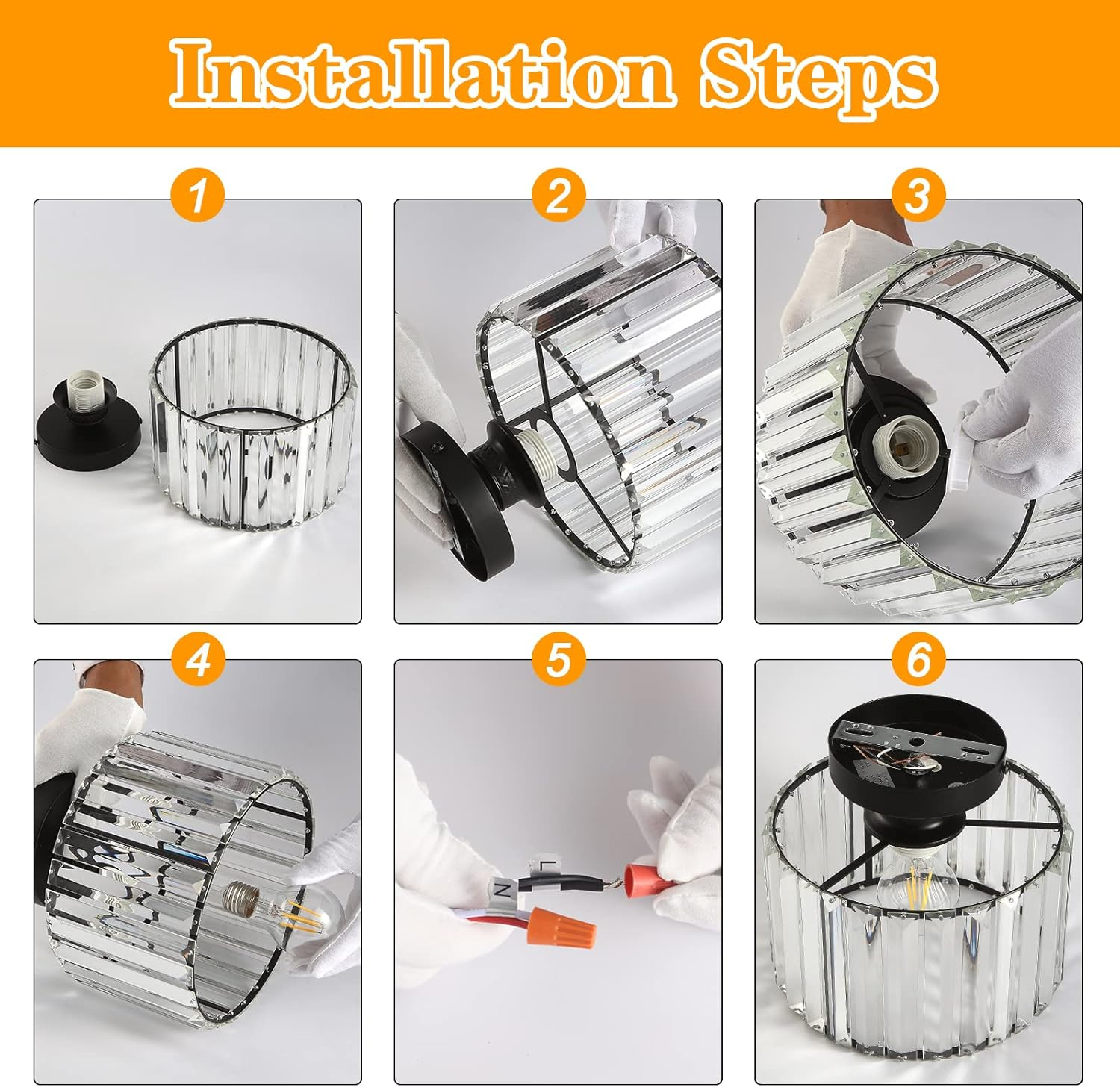 Installation Steps

1

2

3

4

5

L

N

6