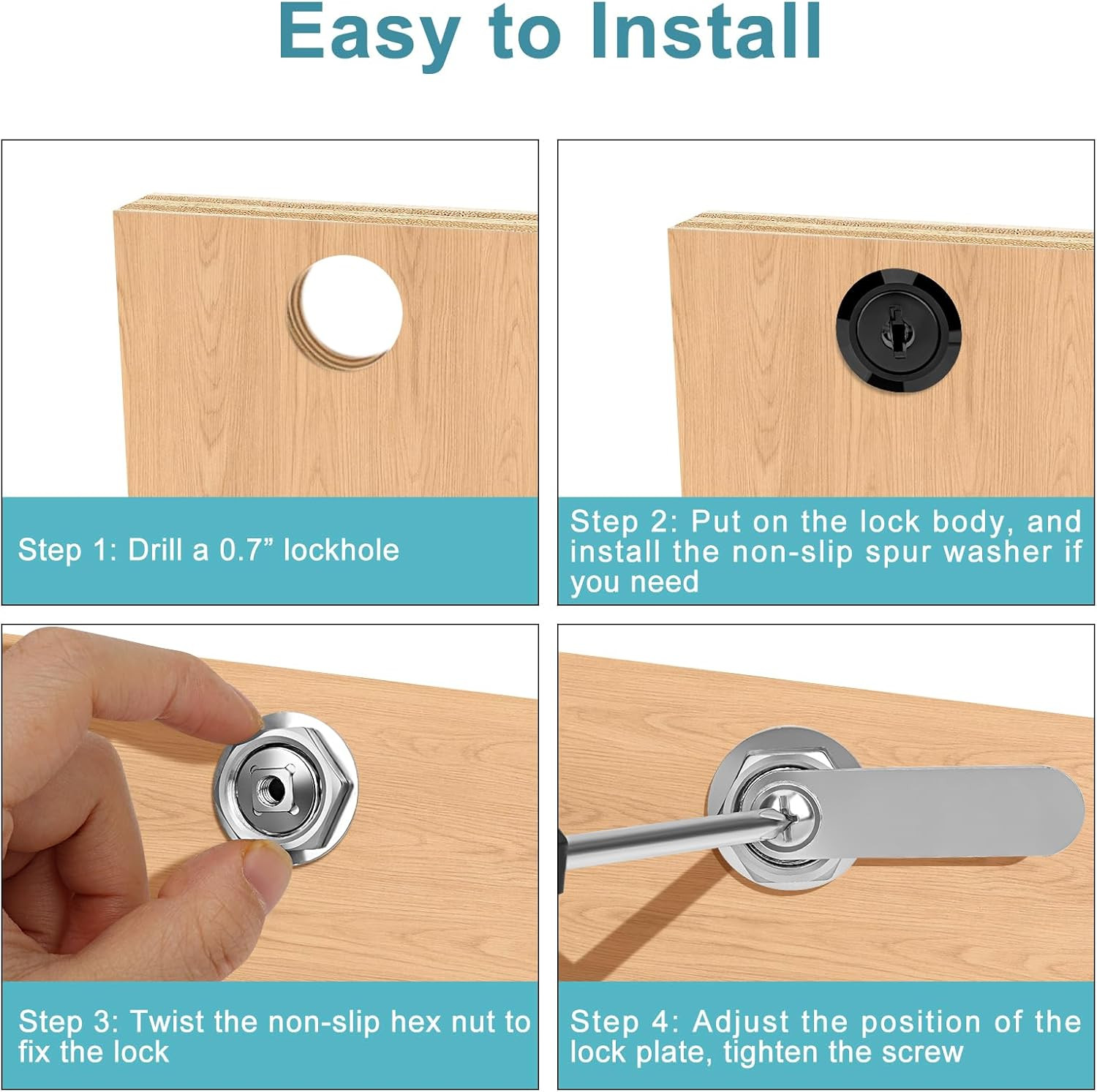 Easy to Install

Step 1: Drill a 0.7” lockhole

Step 2: Put on the lock body, and install the non-slip spur washer if you need

Step 3: Twist the non-slip hex nut to fix the lock

Step 4: Adjust the position of the lock plate, tighten the screw