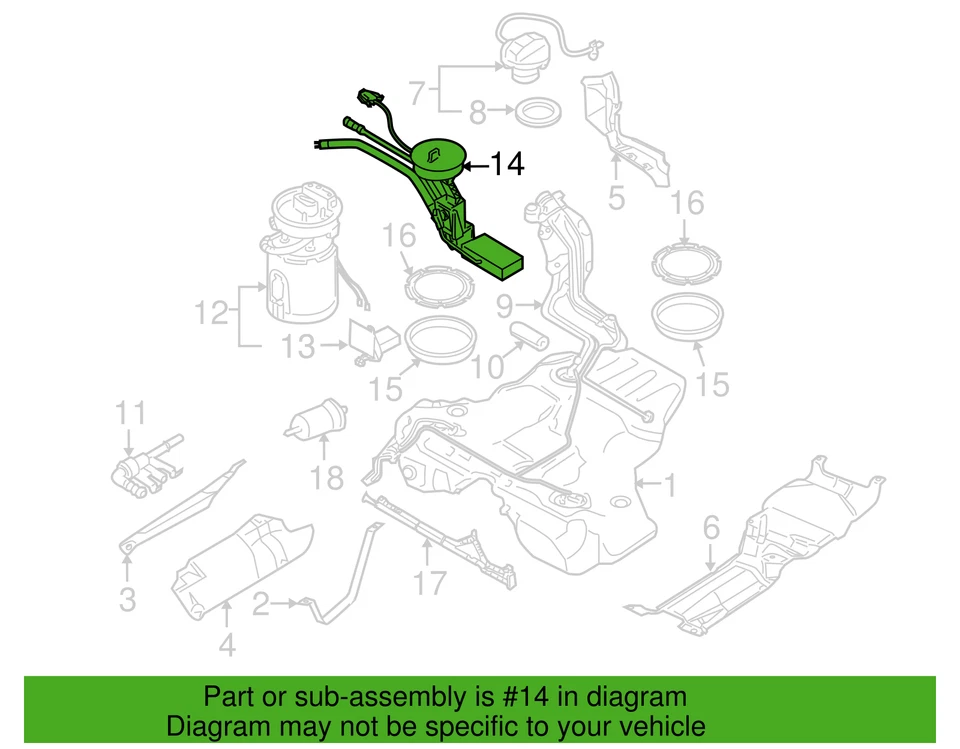 7
8
14
5
16
16
12
9
13
10
15
15
11
18
1
6
3
2
17
4

Part or sub-assembly is #14 in diagram
Diagram may not be specific to your vehicle